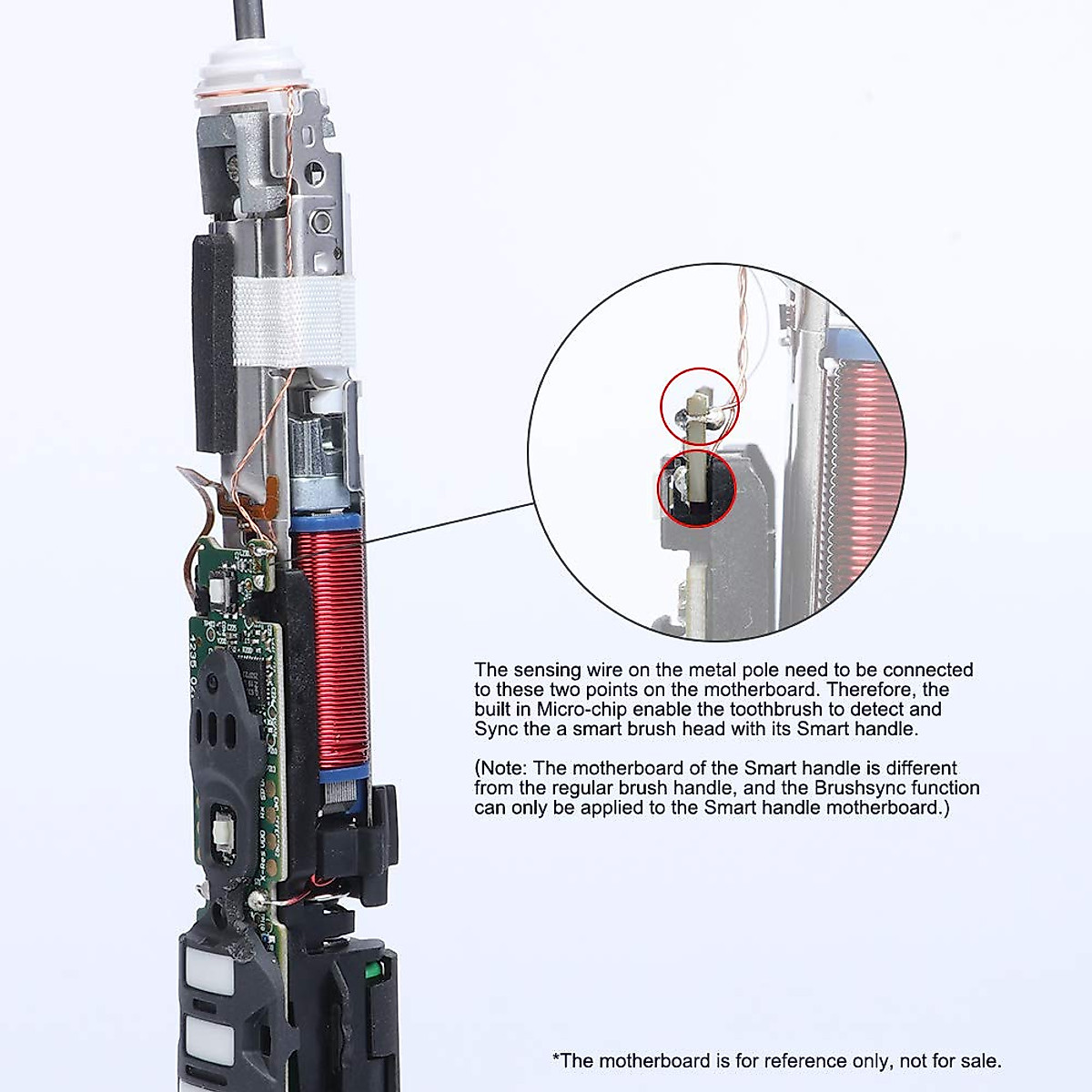 The sensing wire on the metal pole need to be connected to these two points on the motherboard. Therefore, the built in Micro-chip enable the toothbrush to detect and Sync the a smart brush head with its Smart handle.

(Note: The motherboard of the Smart handle is different from the regular brush handle, and the Brushsync function can only be applied to the Smart handle motherboard.)

*The motherboard is for reference only, not for sale.