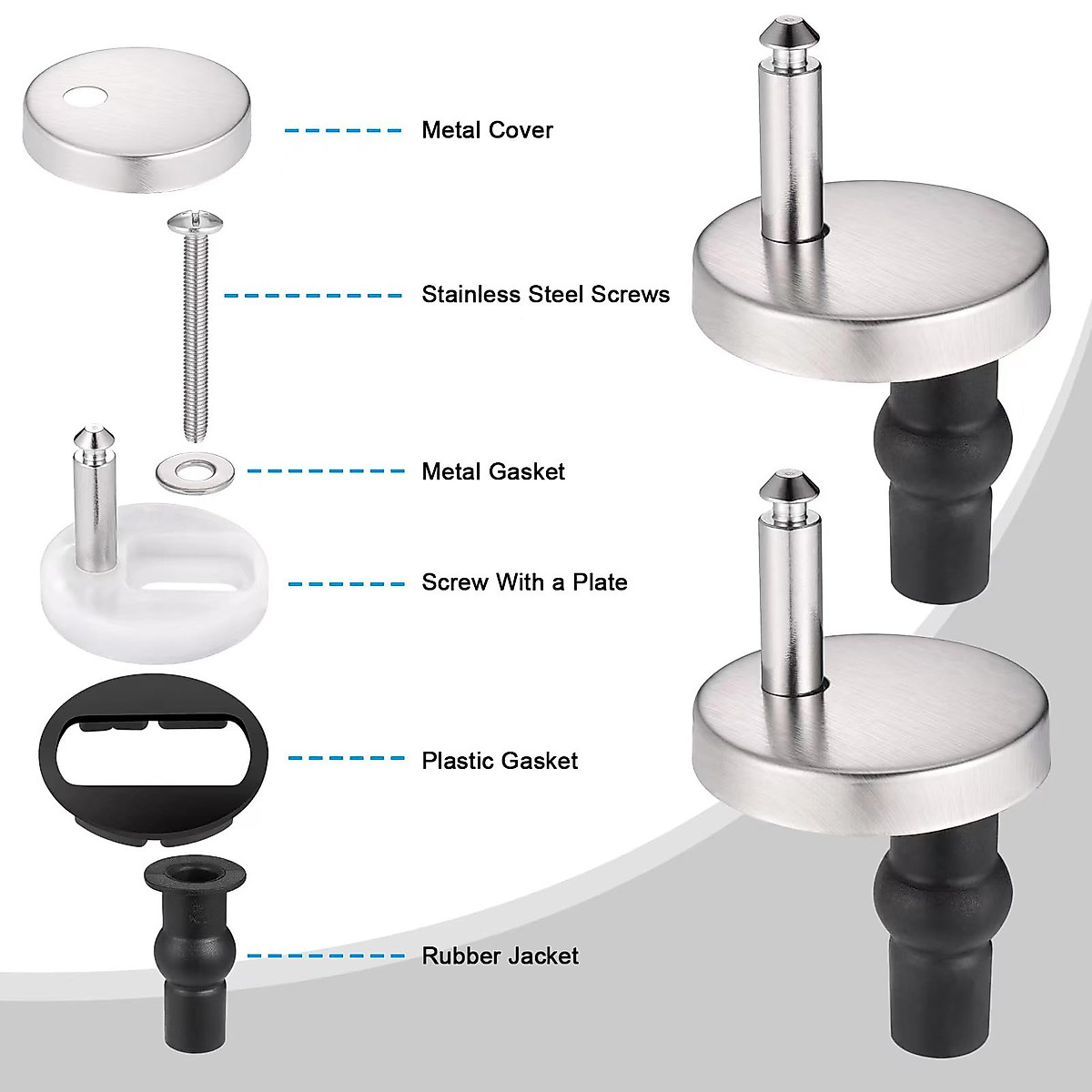 Metal Cover

Stainless Steel Screws

Metal Gasket

Screw With a Plate

Plastic Gasket

Rubber Jacket