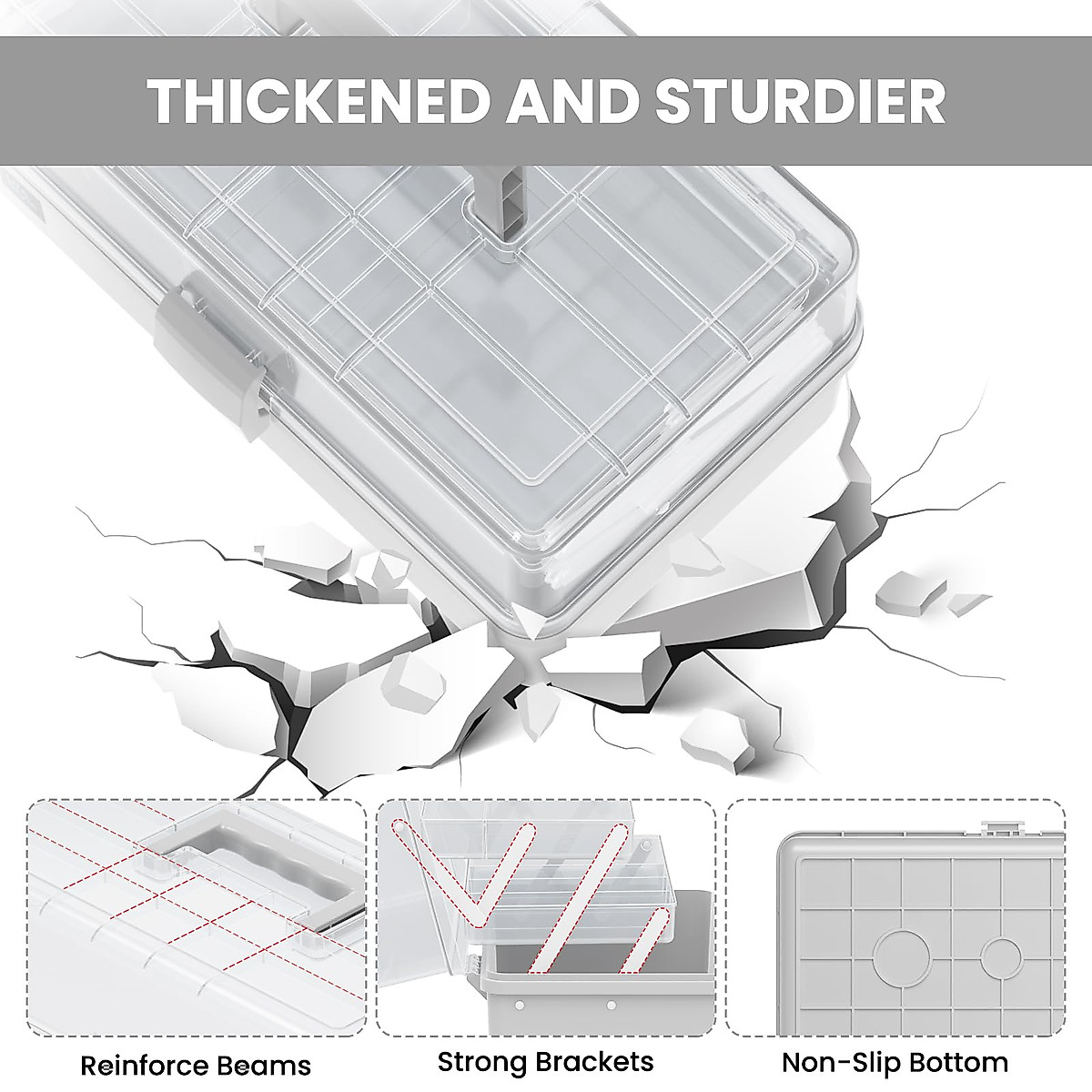 THICKENED AND STURDIER

Reinforce Beams

Strong Brackets

Non-Slip Bottom