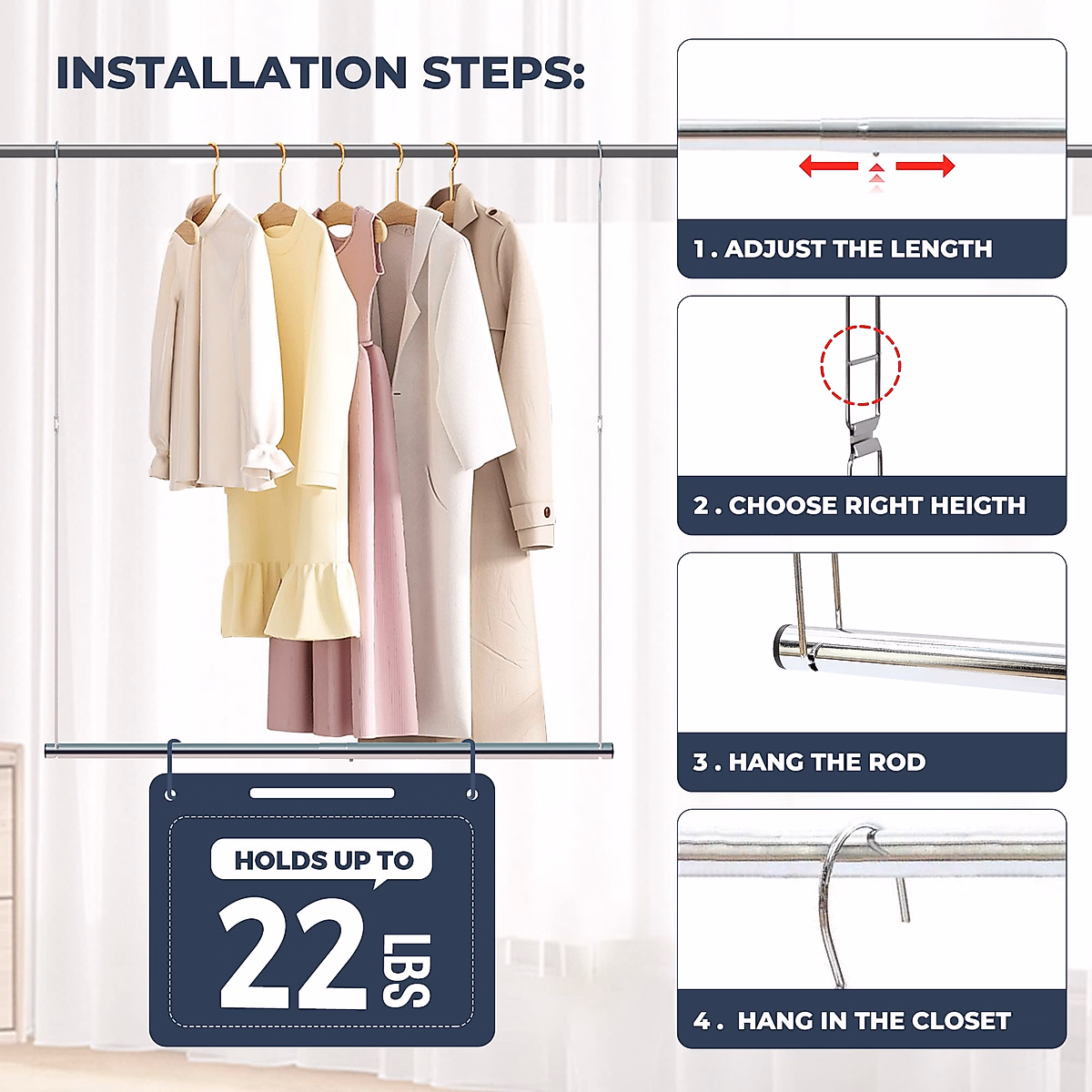 INSTALLATION STEPS:

HOLDS UP TO

22 LBS

1 . ADJUST THE LENGTH

2 . CHOOSE RIGHT HEIGTH

3 . HANG THE ROD

4 . HANG IN THE CLOSET