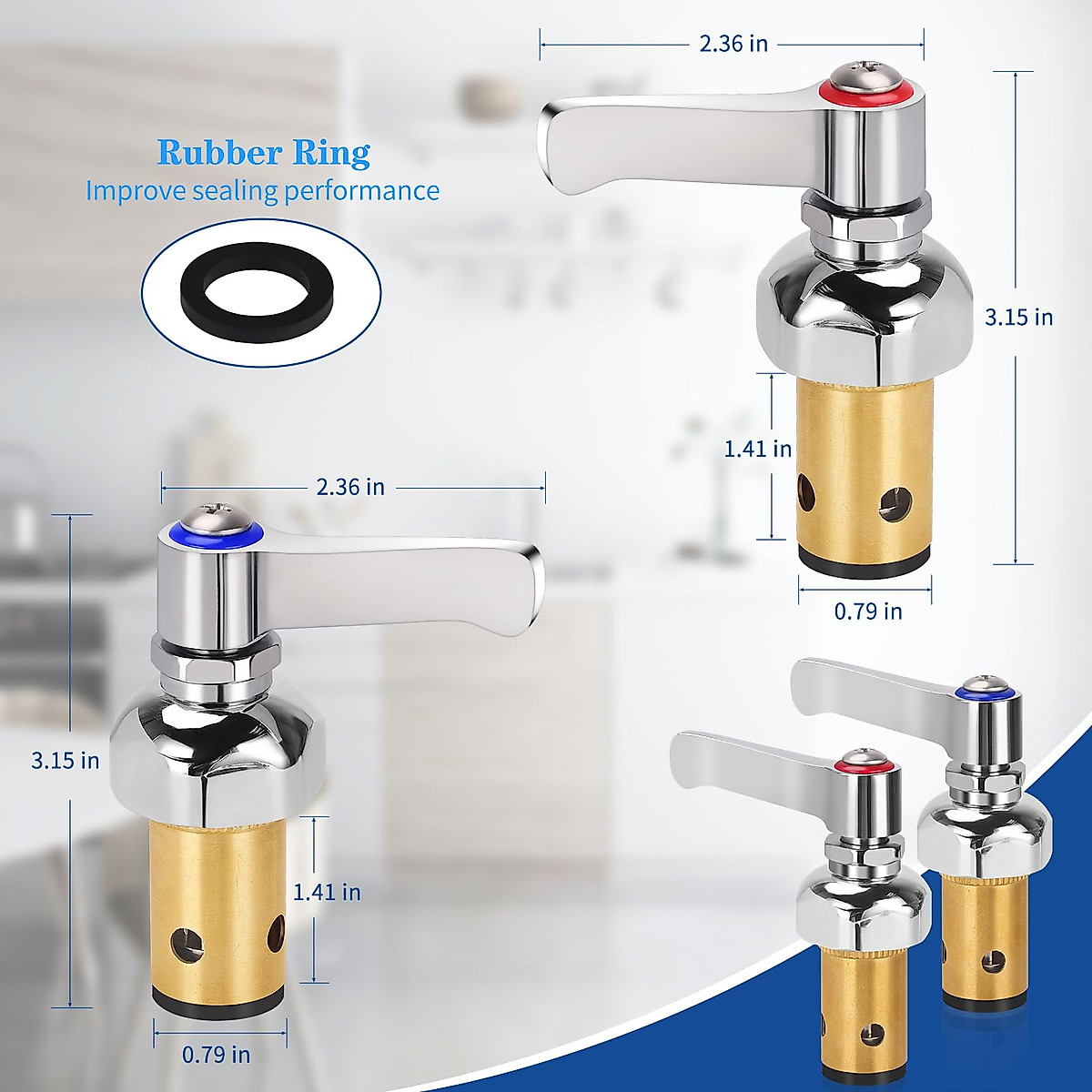 Rubber Ring
Improve sealing performance

2.36 in
3.15 in
1.41 in
0.79 in

2.36 in
3.15 in
1.41 in
0.79 in