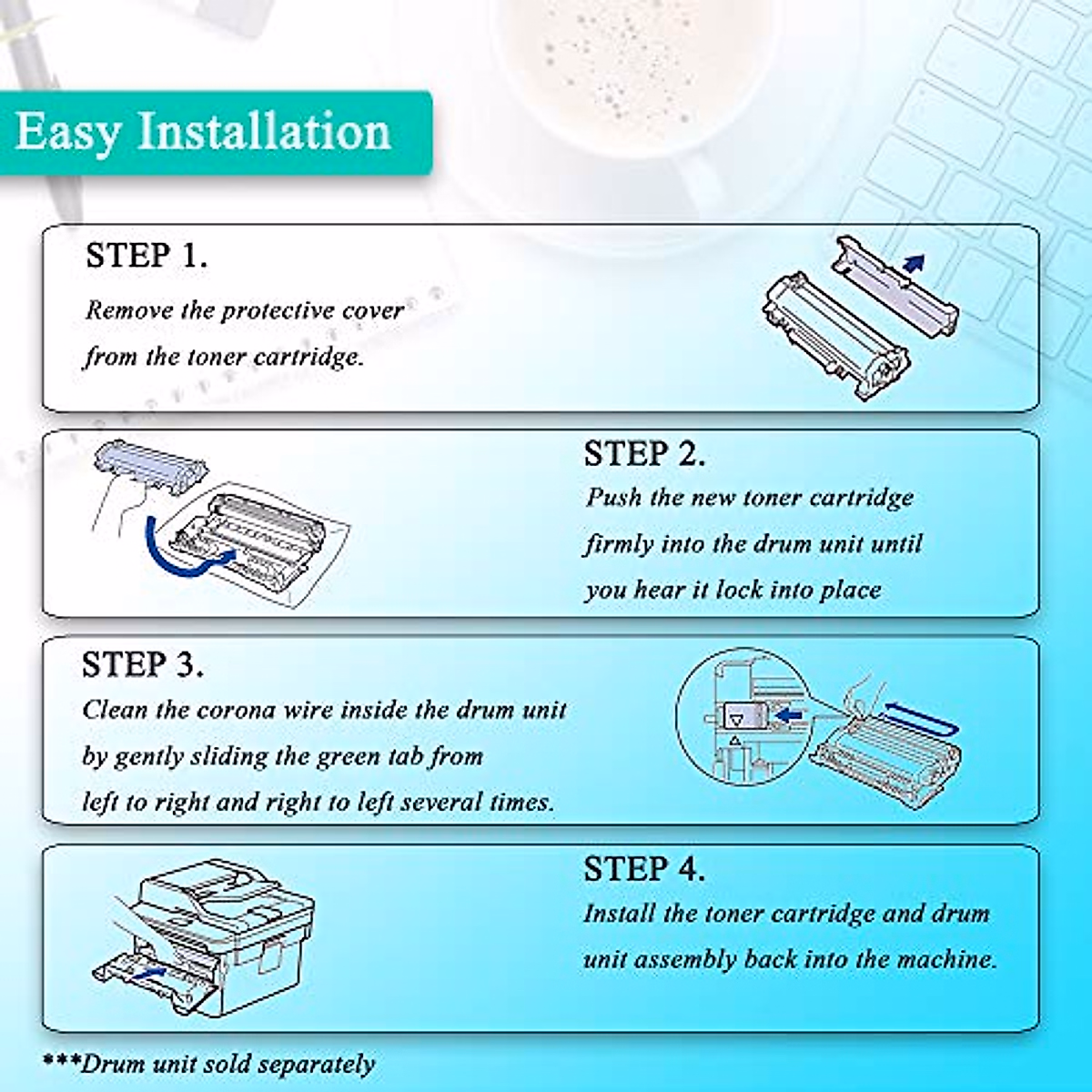 Easy Installation

STEP 1.

Remove the protective cover from the toner cartridge.

STEP 2.

Push the new toner cartridge firmly into the drum unit until you hear it lock into place

STEP 3.

Clean the corona wire inside the drum unit by gently sliding the green tab from left to right and right to left several times.

STEP 4.

Install the toner cartridge and drum unit assembly back into the machine.

***Drum unit sold separately