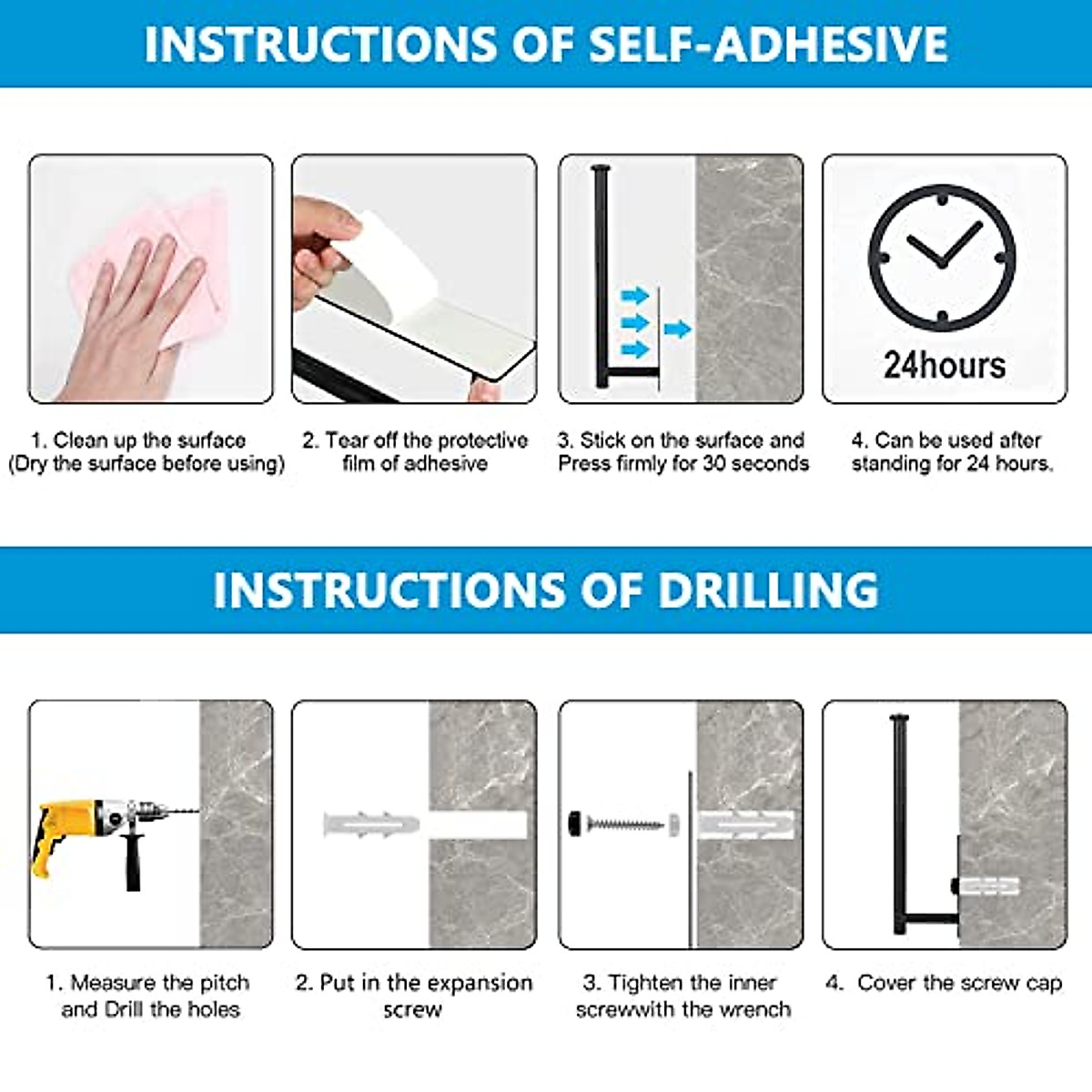 INSTRUCTIONS OF SELF-ADHESIVE

24hours

1. Clean up the surface
(Dry the surface before using)

2. Tear off the protective film of adhesive

3. Stick on the surface and Press firmly for 30 seconds

4. Can be used after standing for 24 hours.

INSTRUCTIONS OF DRILLING

1. Measure the pitch and Drill the holes

2. Put in the expansion screw

3. Tighten the inner screwwith the wrench

4. Cover the screw cap