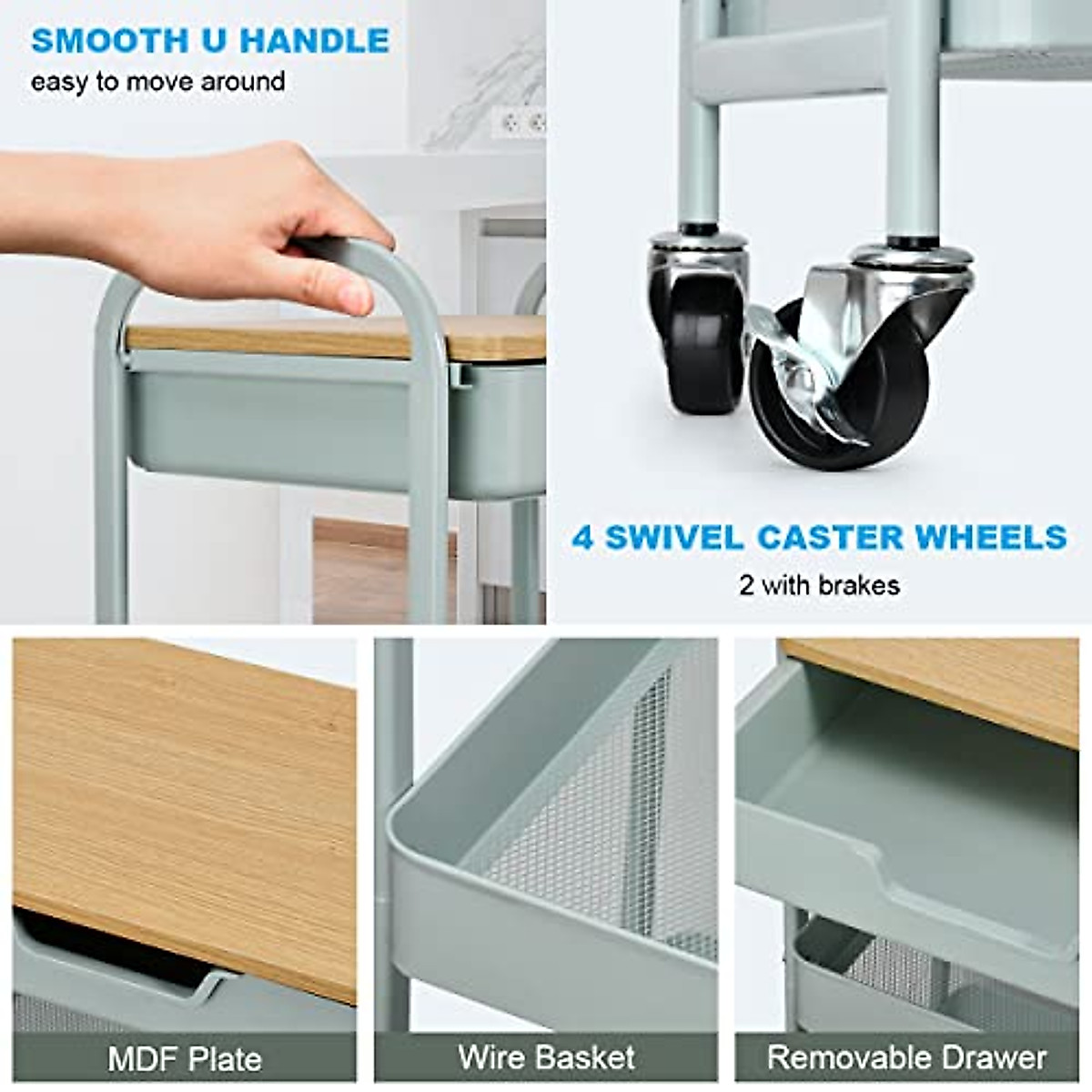 SMOOTH U HANDLE
easy to move around

4 SWIVEL CASTER WHEELS
2 with brakes

MDF Plate

Wire Basket

Removable Drawer