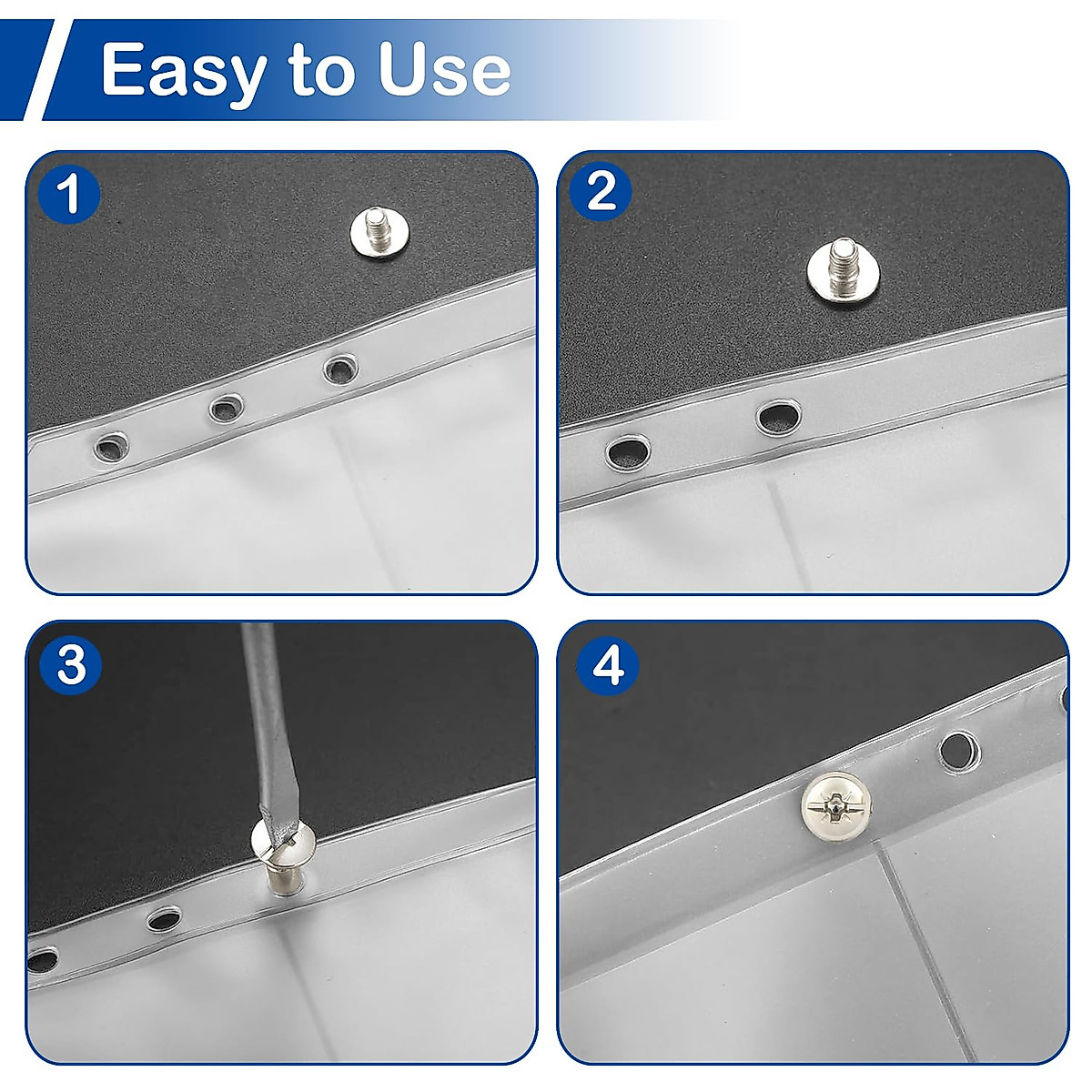 Easy to Use

1

2

3

4