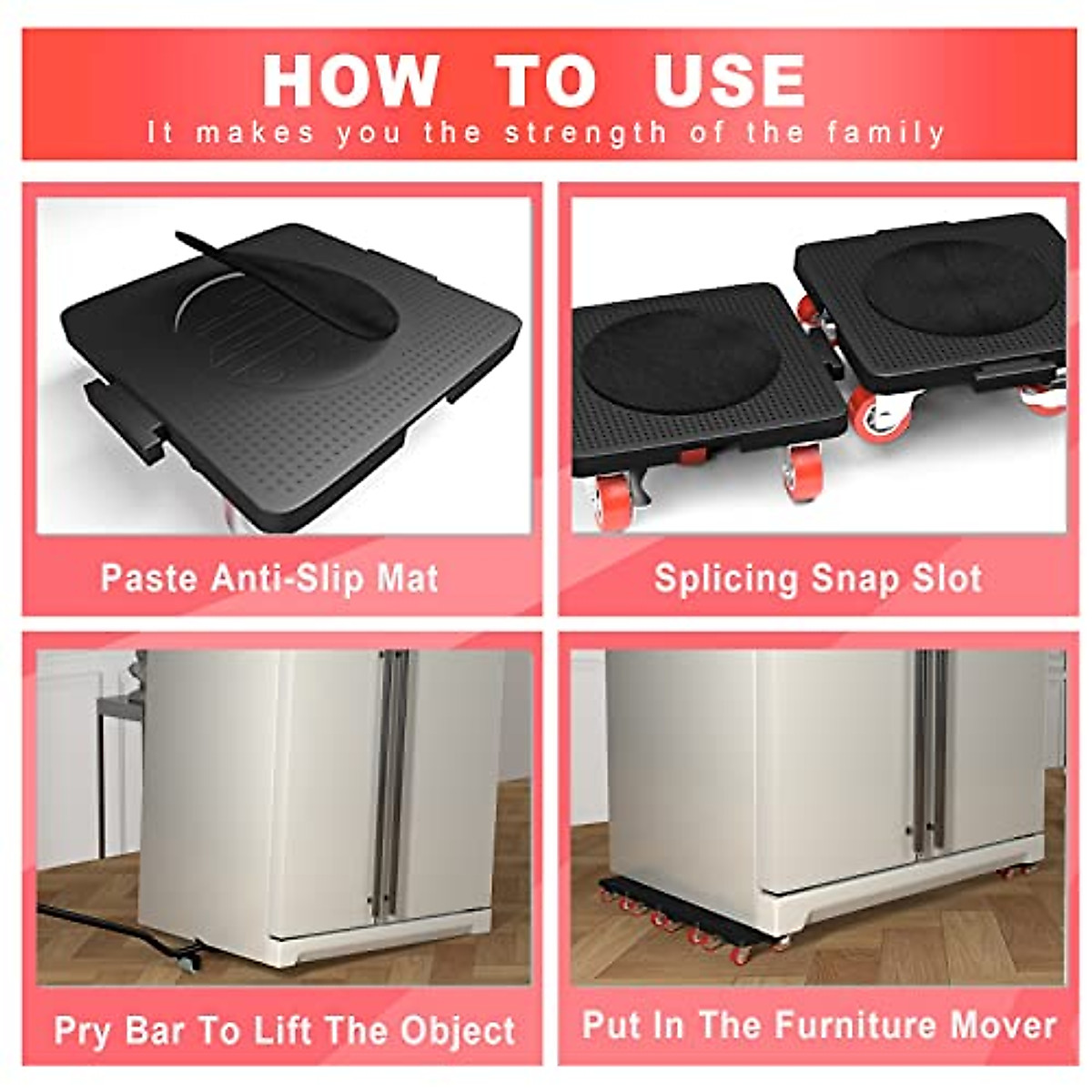 HOW TO USE

It makes you the strength of the family

Paste Anti-Slip Mat

Splicing Snap Slot

Pry Bar To Lift The Object

Put In The Furniture Mover