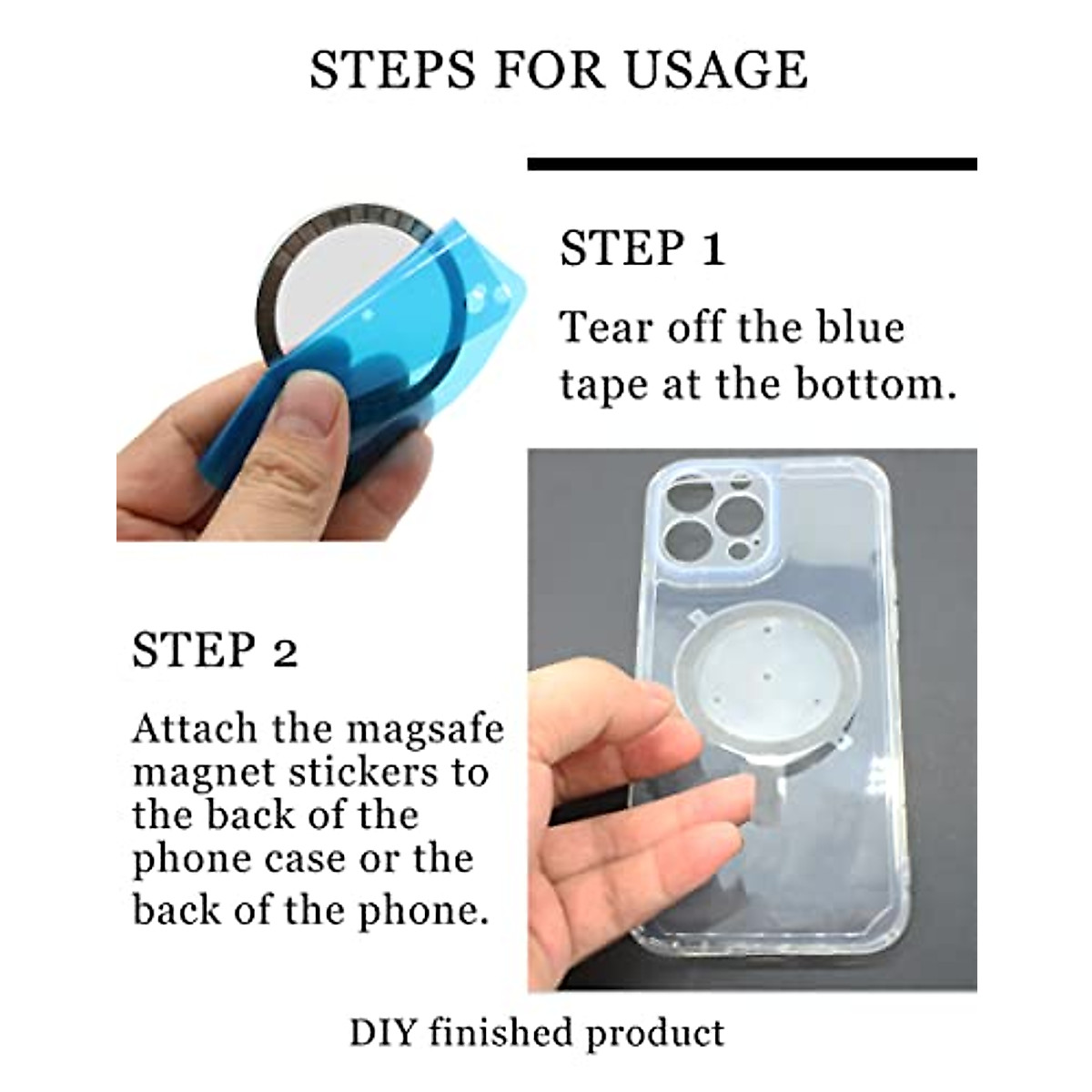 STEPS FOR USAGE

STEP 1

Tear off the blue tape at the bottom.

STEP 2

Attach the magsafe magnet stickers to the back of the phone case or the back of the phone.

DIY finished product