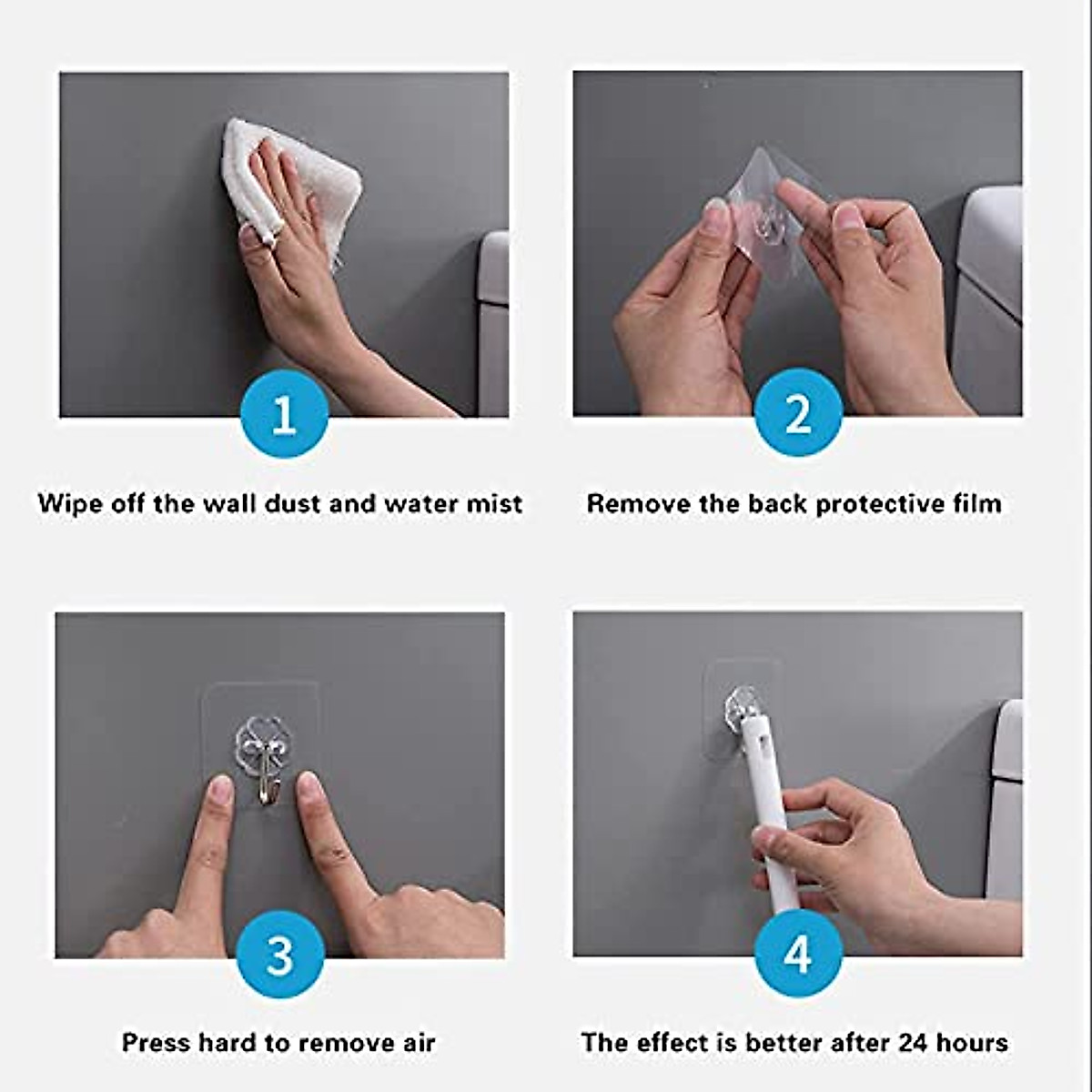 1

Wipe off the wall dust and water mist

2

Remove the back protective film

3

Press hard to remove air

4

The effect is better after 24 hours