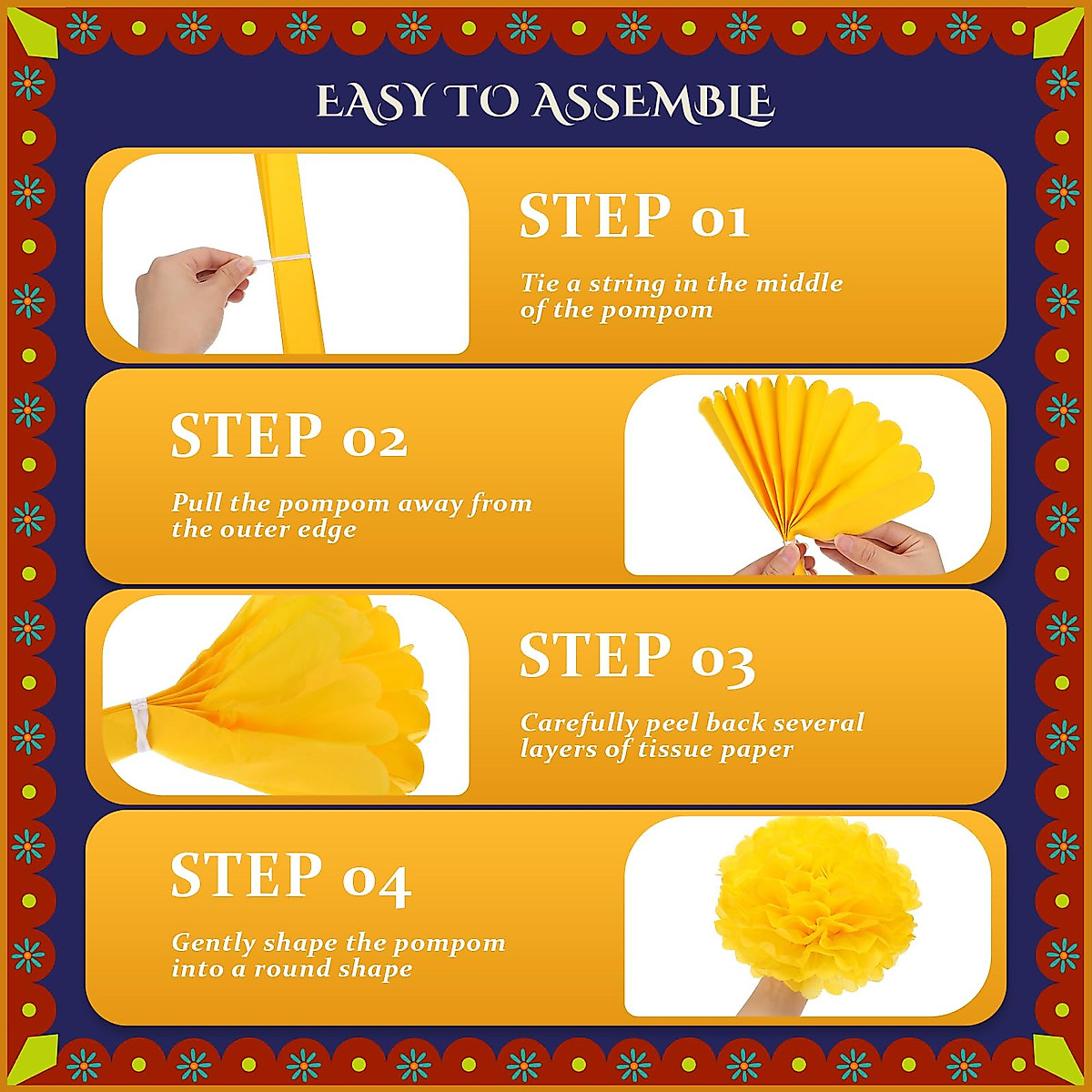 EASY TO ASSEMBLE

STEP 01

Tie a string in the middle of the pompom

STEP 02

Pull the pompom away from the outer edge

STEP 03

Carefully peel back several layers of tissue paper

STEP 04

Gently shape the pompom into a round shape