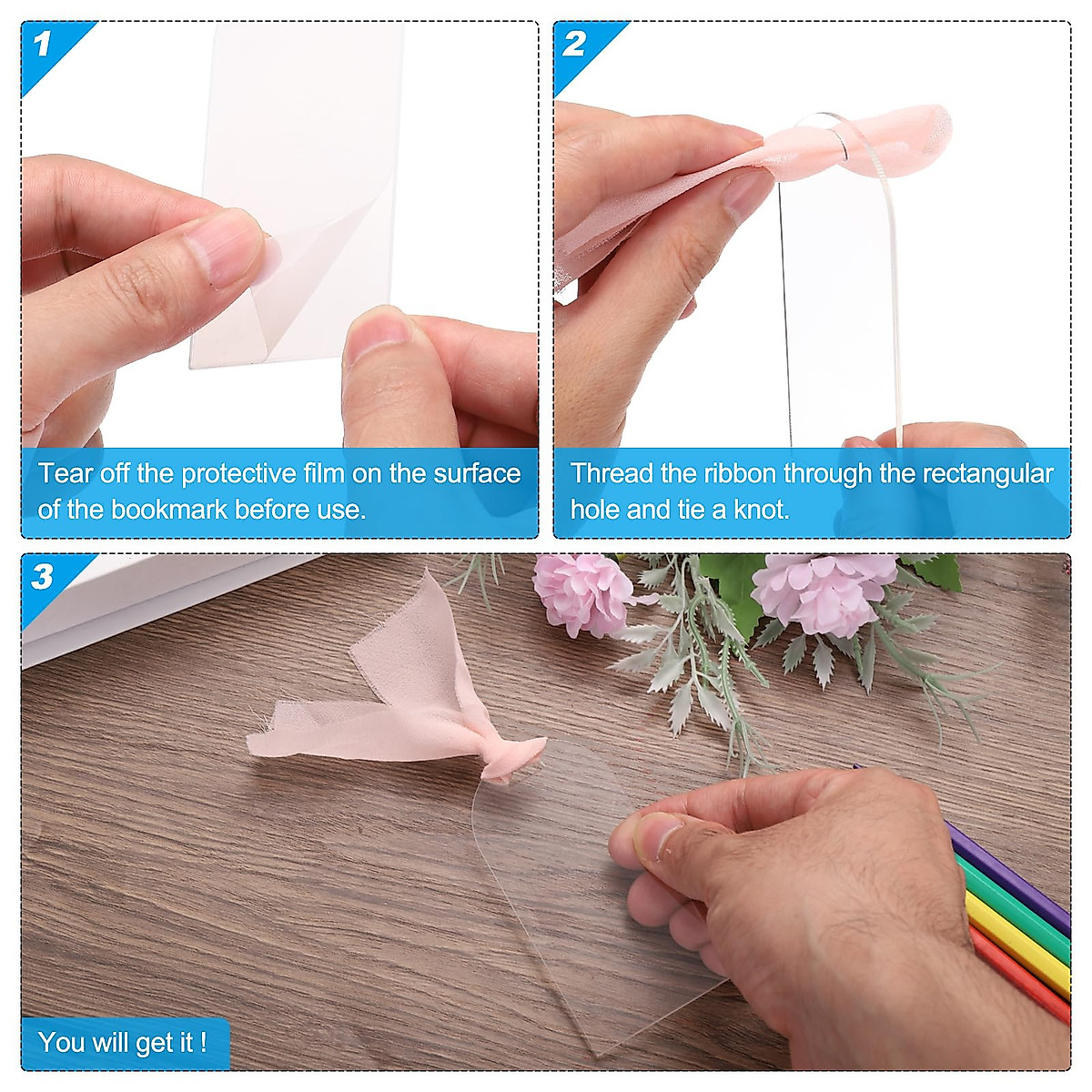 1

Tear off the protective film on the surface of the bookmark before use.

2

Thread the ribbon through the rectangular hole and tie a knot.

3

You will get it !