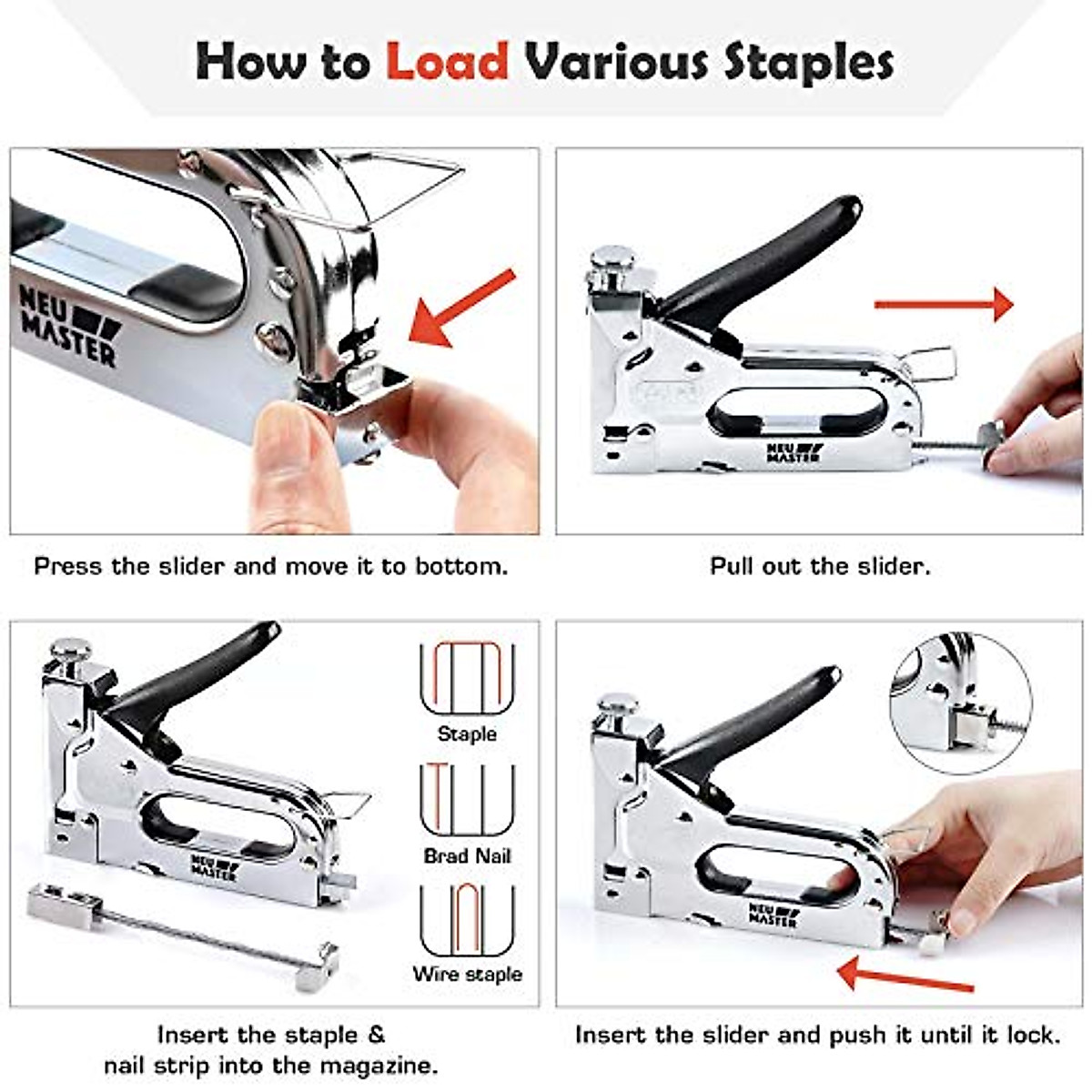 How to Load Various Staples

NEU MASTER

Press the slider and move it to bottom.

NEU MASTER

Pull out the slider.

NEU MASTER

Staple

Brad Nail

Wire staple

Insert the staple & nail strip into the magazine.

NEU MASTER

Insert the slider and push it until it lock.