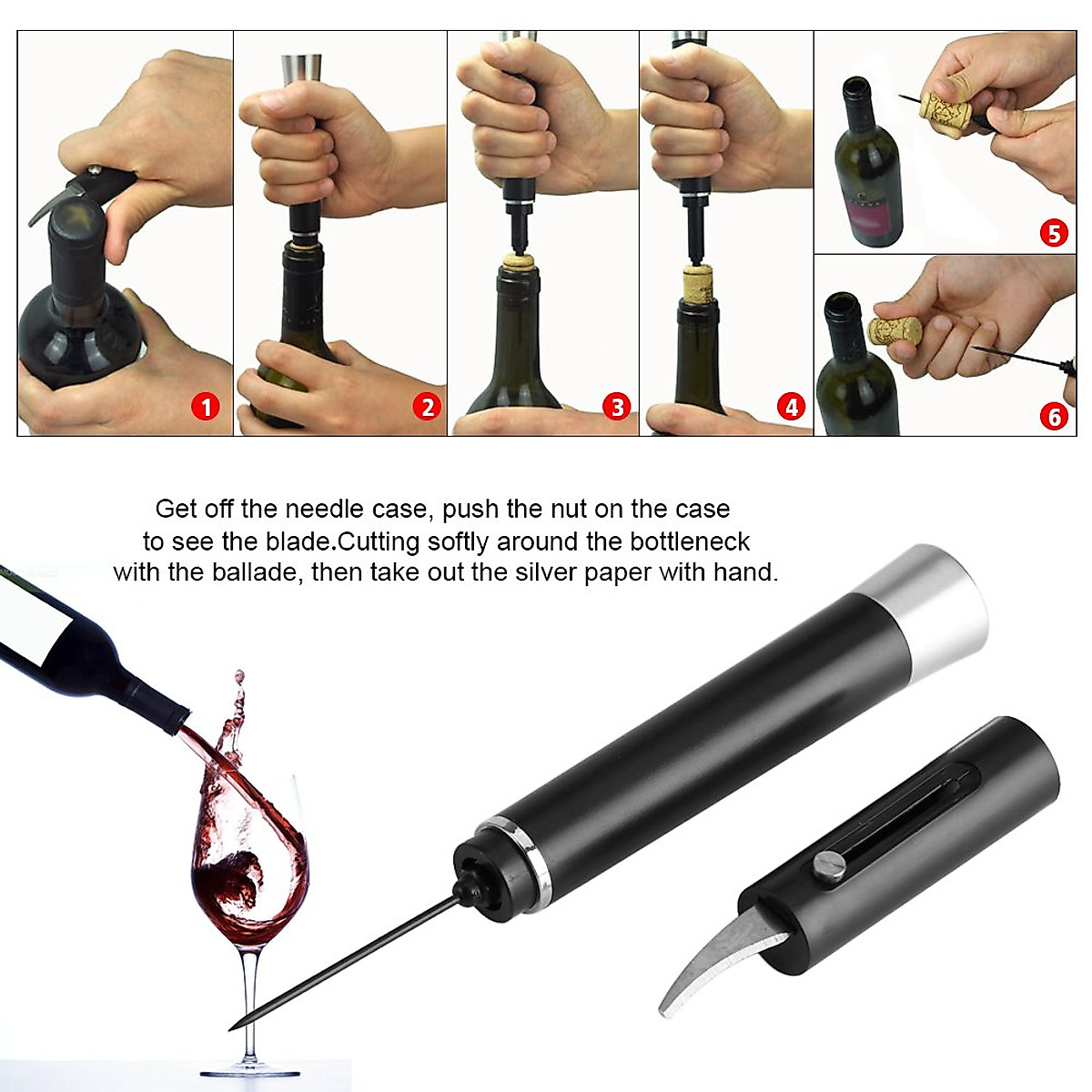 1
2
3
4
5
6

Get off the needle case, push the nut on the case to see the blade.Cutting softly around the bottleneck with the ballade, then take out the silver paper with hand.