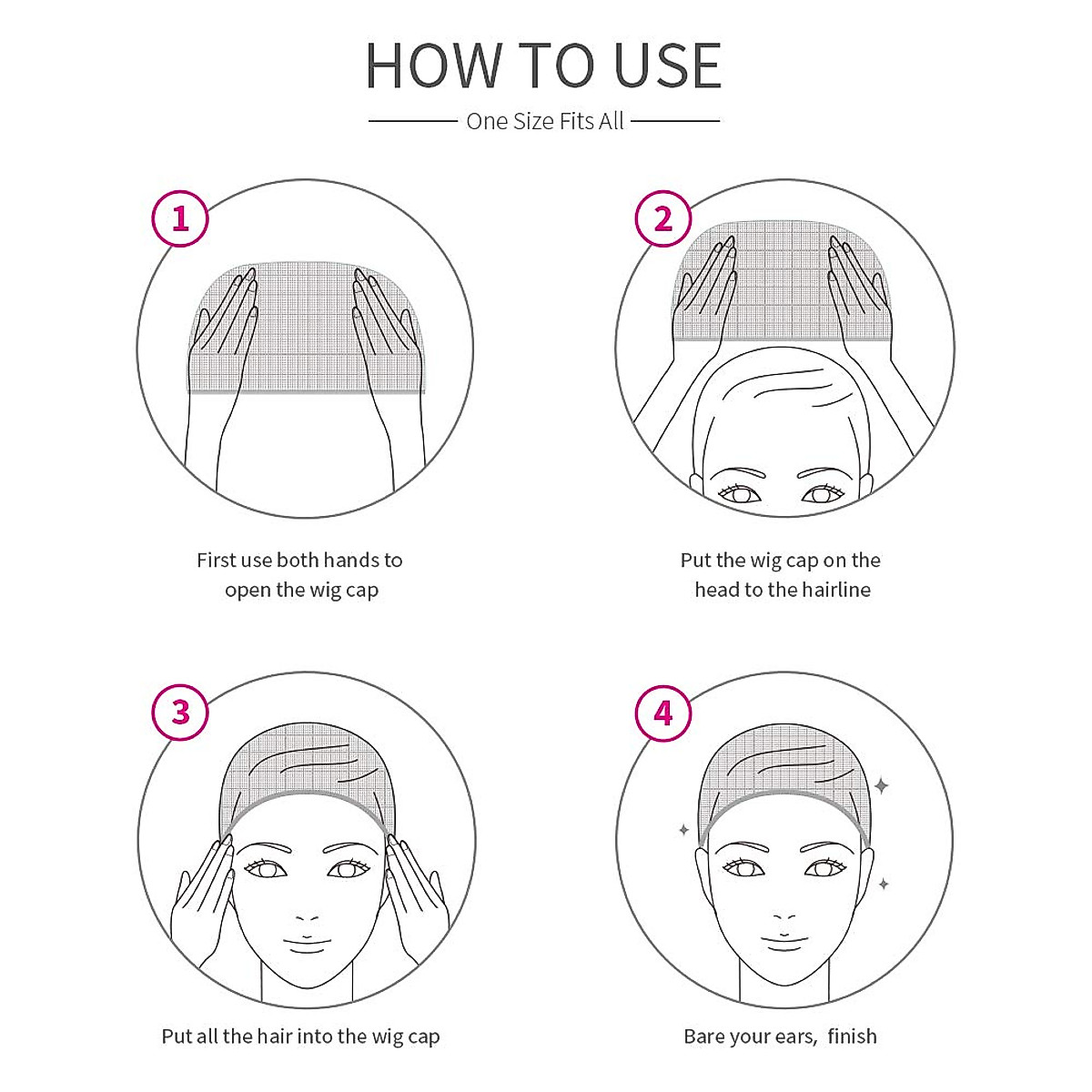 HOW TO USE

One Size Fits All

1

First use both hands to open the wig cap

2

Put the wig cap on the head to the hairline

3

Put all the hair into the wig cap

4

Bare your ears, finish