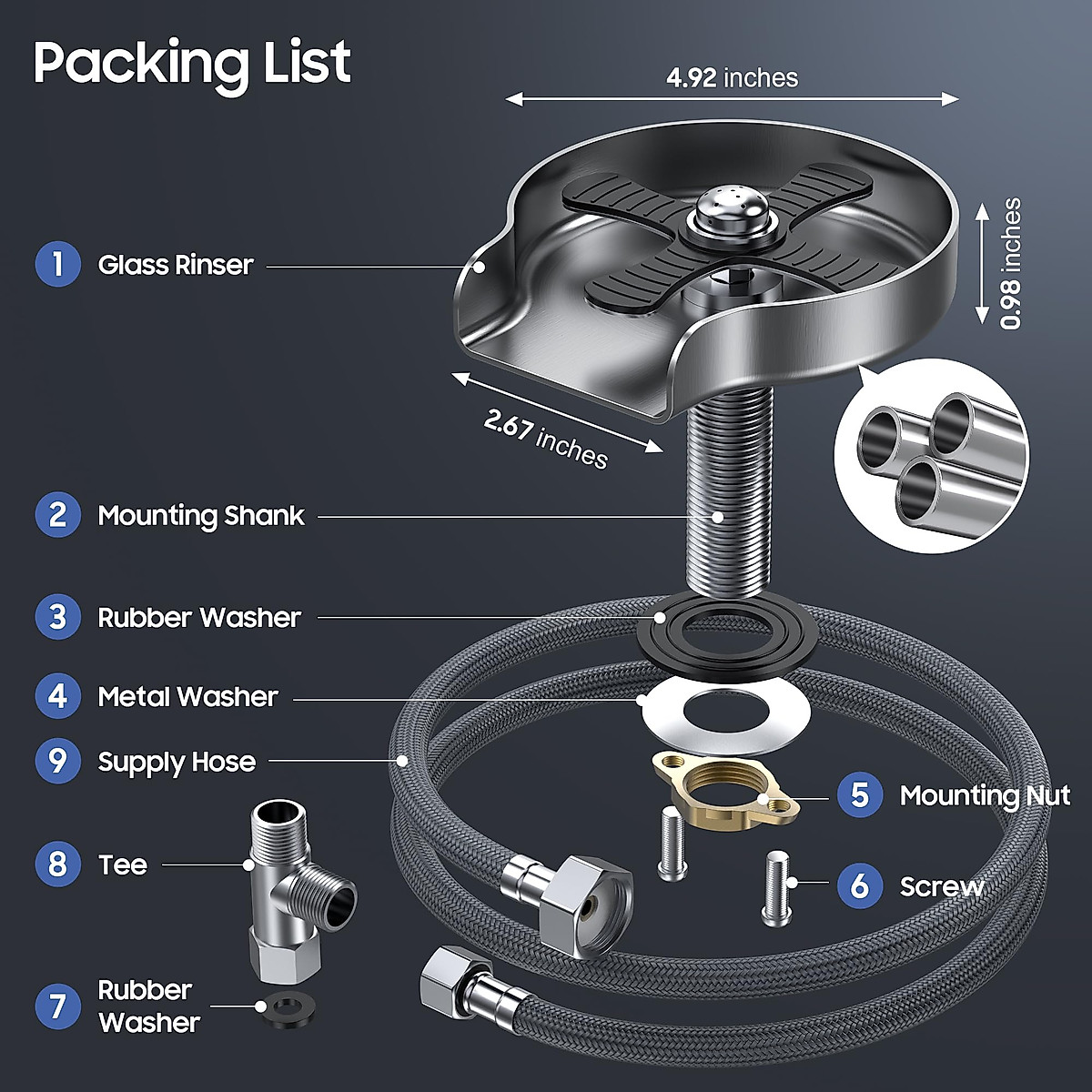 Packing List

4.92 inches

0.98 inches

2.67 inches

1 Glass Rinser

2 Mounting Shank

3 Rubber Washer

4 Metal Washer

9 Supply Hose

5 Mounting Nut

8 Tee

6 Screw

7 Rubber Washer