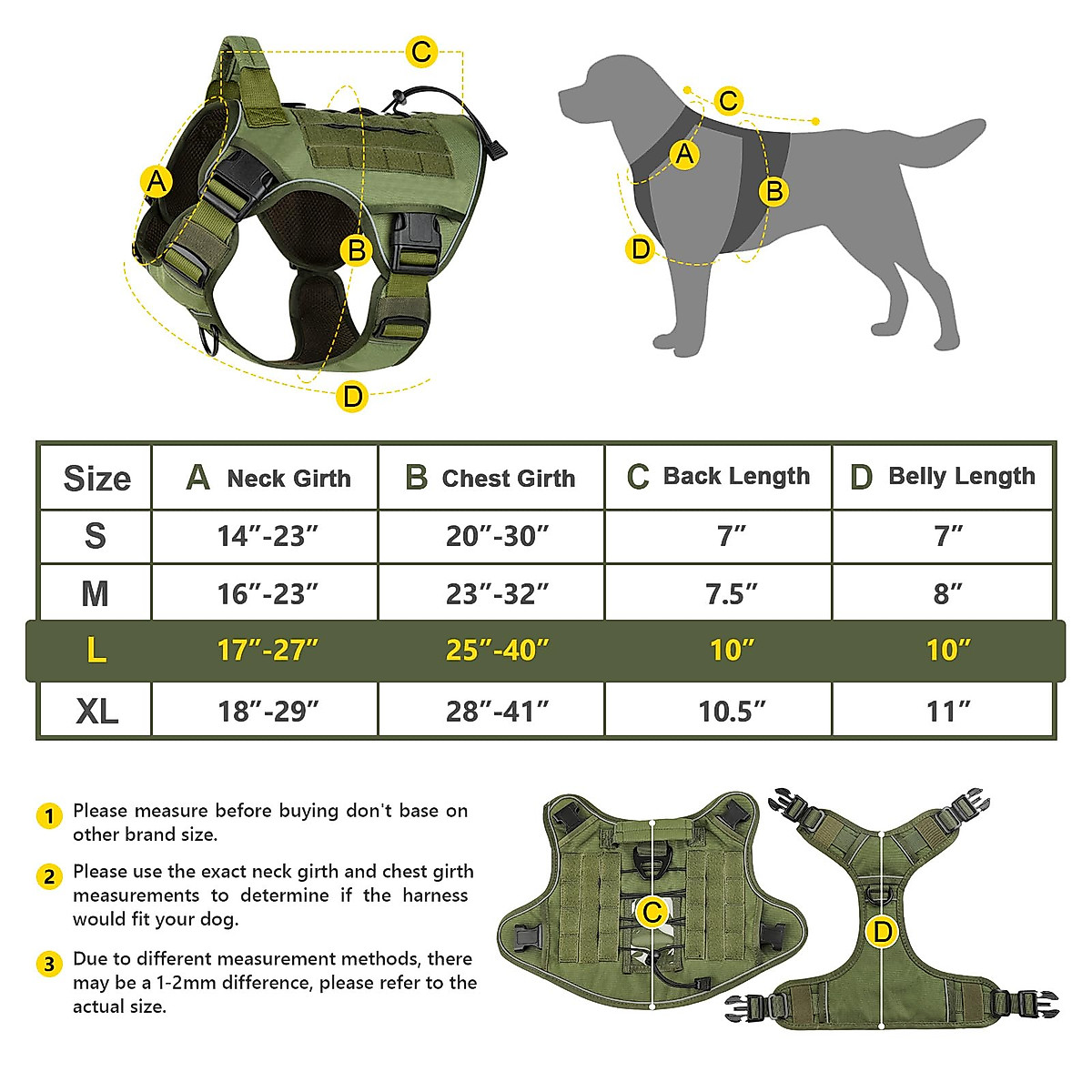 C

A

B

D

C

A

B

D

| Size | A Neck Girth | B Chest Girth | C Back Length | D Belly Length |
|---|---|---|---|---|
| S | 14″-23″ | 20″-30″ | 7″ | 7″ |
| M | 16″-23″ | 23″-32″ | 7.5″ | 8″ |
| L | 17″-27″ | 25″-40″ | 10″ | 10″ |
| XL | 18″-29″ | 28″-41″ | 10.5″ | 11″ |

1 Please measure before buying don't base on other brand size.

2 Please use the exact neck girth and chest girth measurements to determine if the harness would fit your dog.

3 Due to different measurement methods, there may be a 1-2mm difference, please refer to the actual size.

C

D