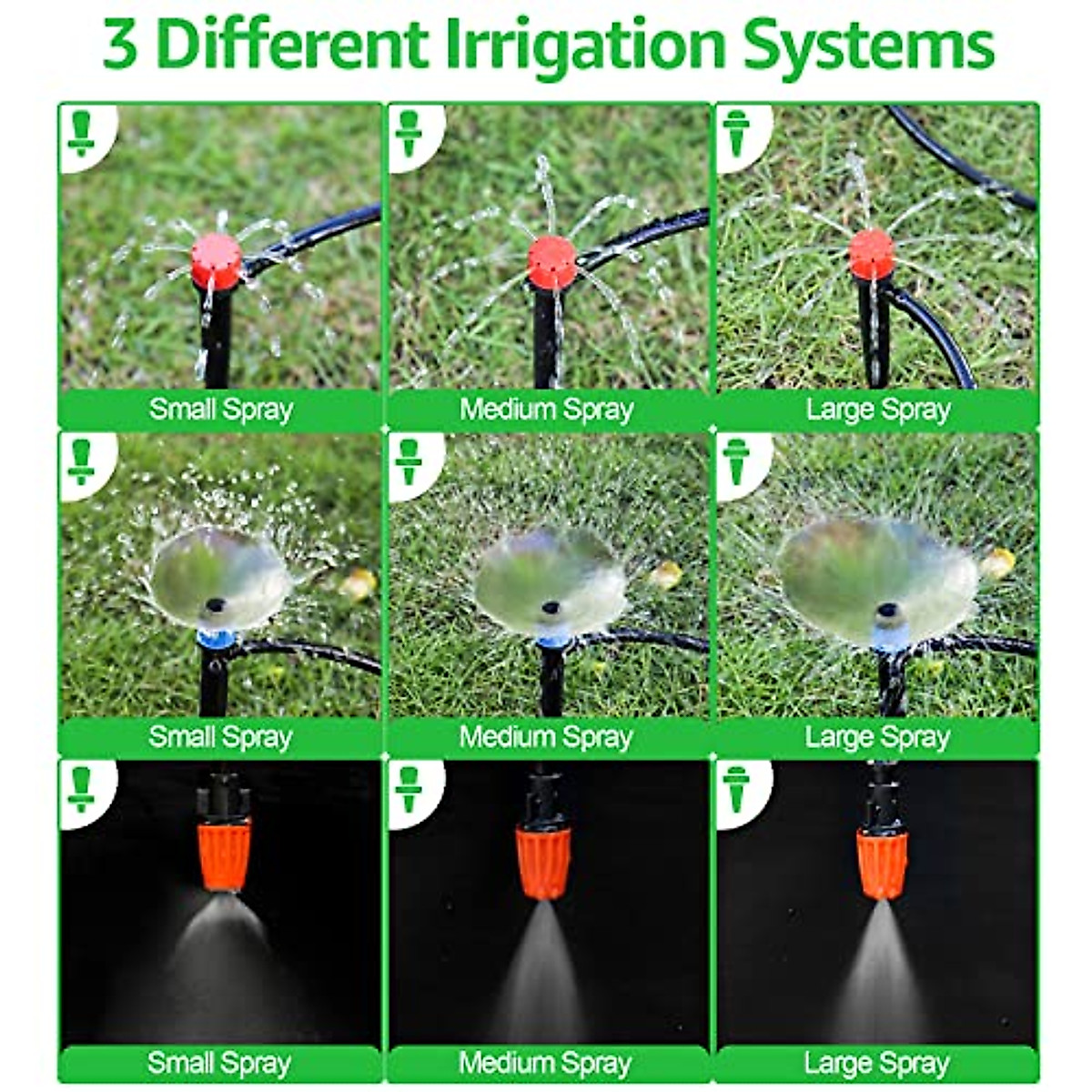 3 Different Irrigation Systems

Small Spray

Medium Spray

Large Spray

Small Spray

Medium Spray

Large Spray

Small Spray

Medium Spray

Large Spray