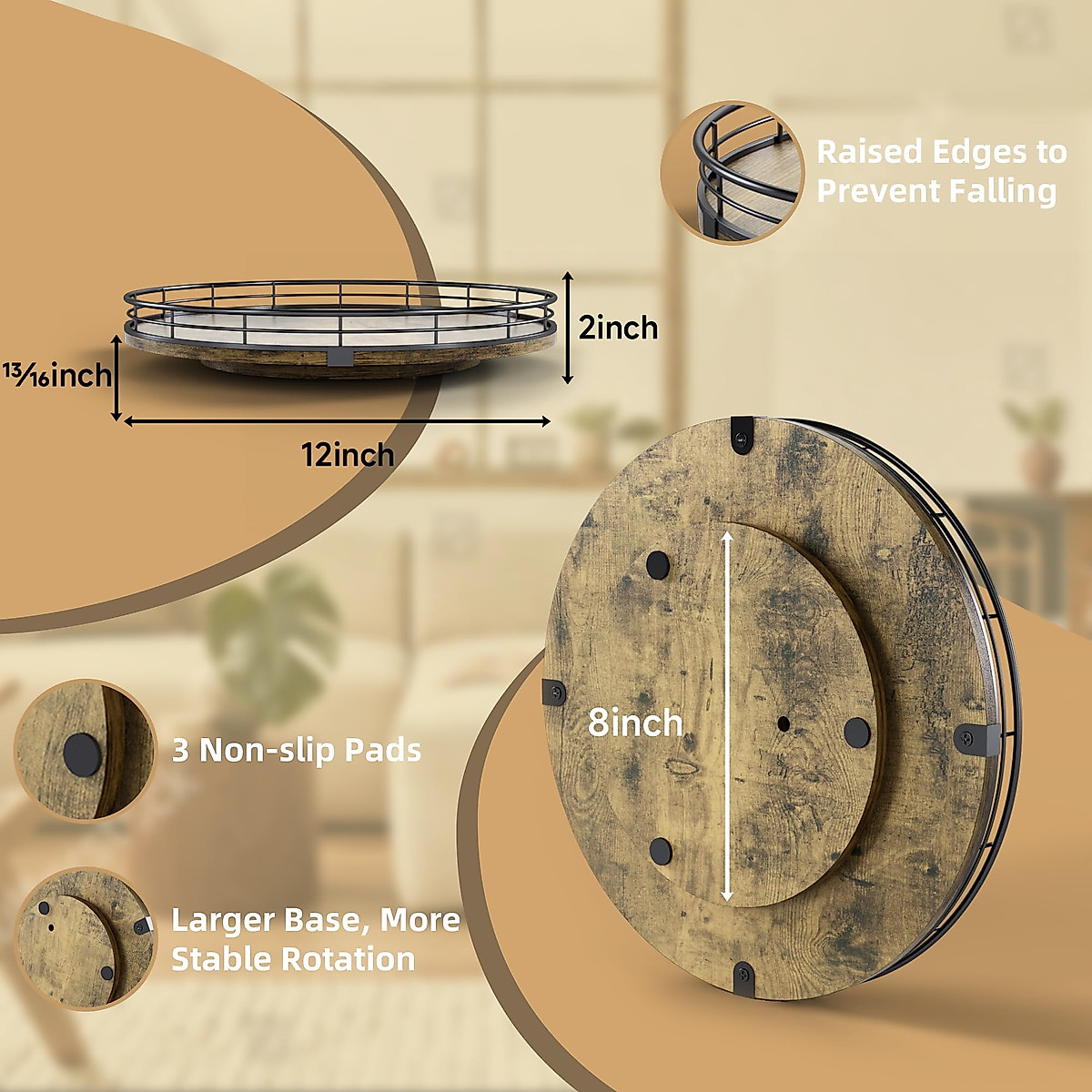 Raised Edges to Prevent Falling

2inch

$\frac{13}{16}$inch

12inch

8inch

3 Non-slip Pads

Larger Base, More Stable Rotation