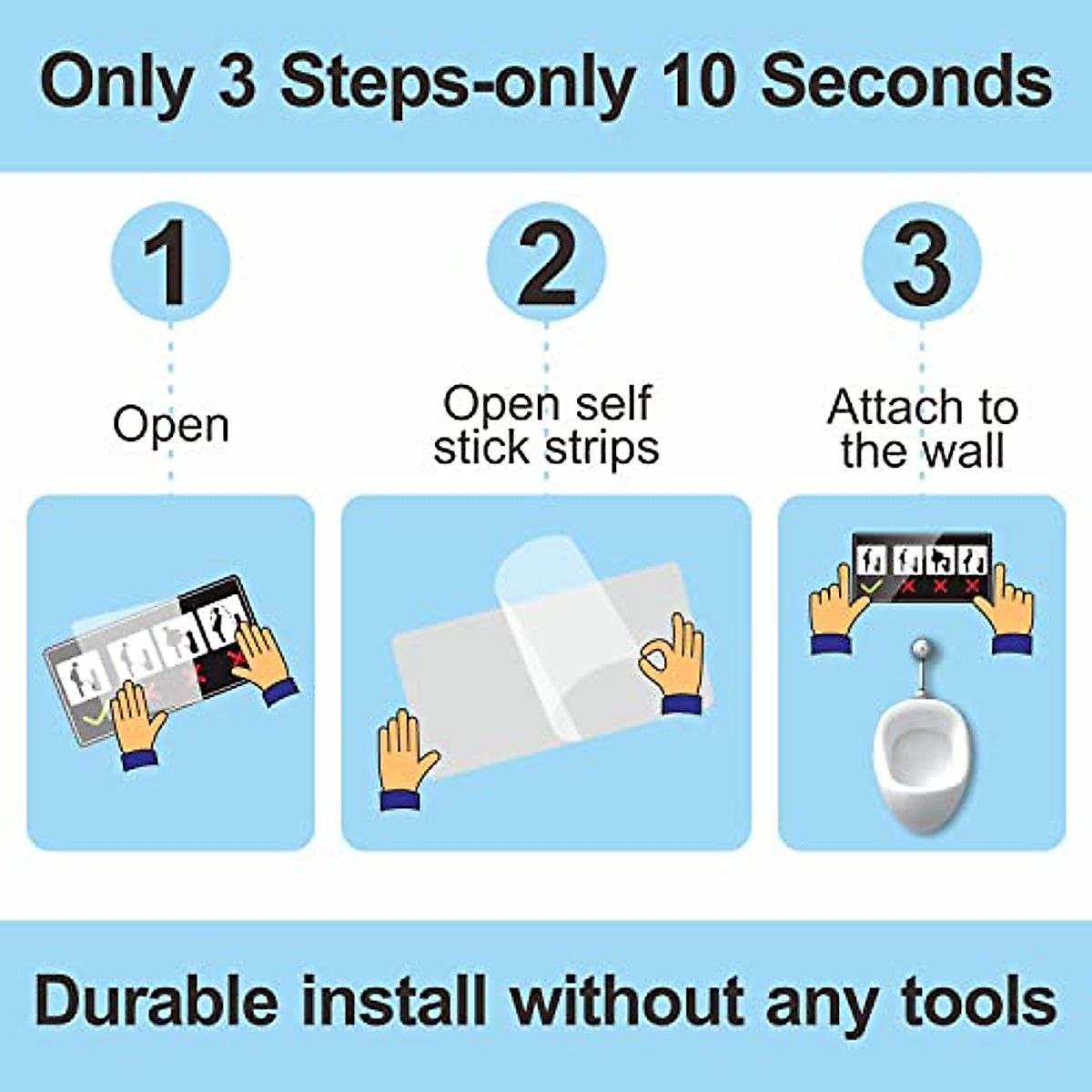 Only 3 Steps-only 10 Seconds

1

Open

2

Open self stick strips

3

Attach to the wall

Durable install without any tools