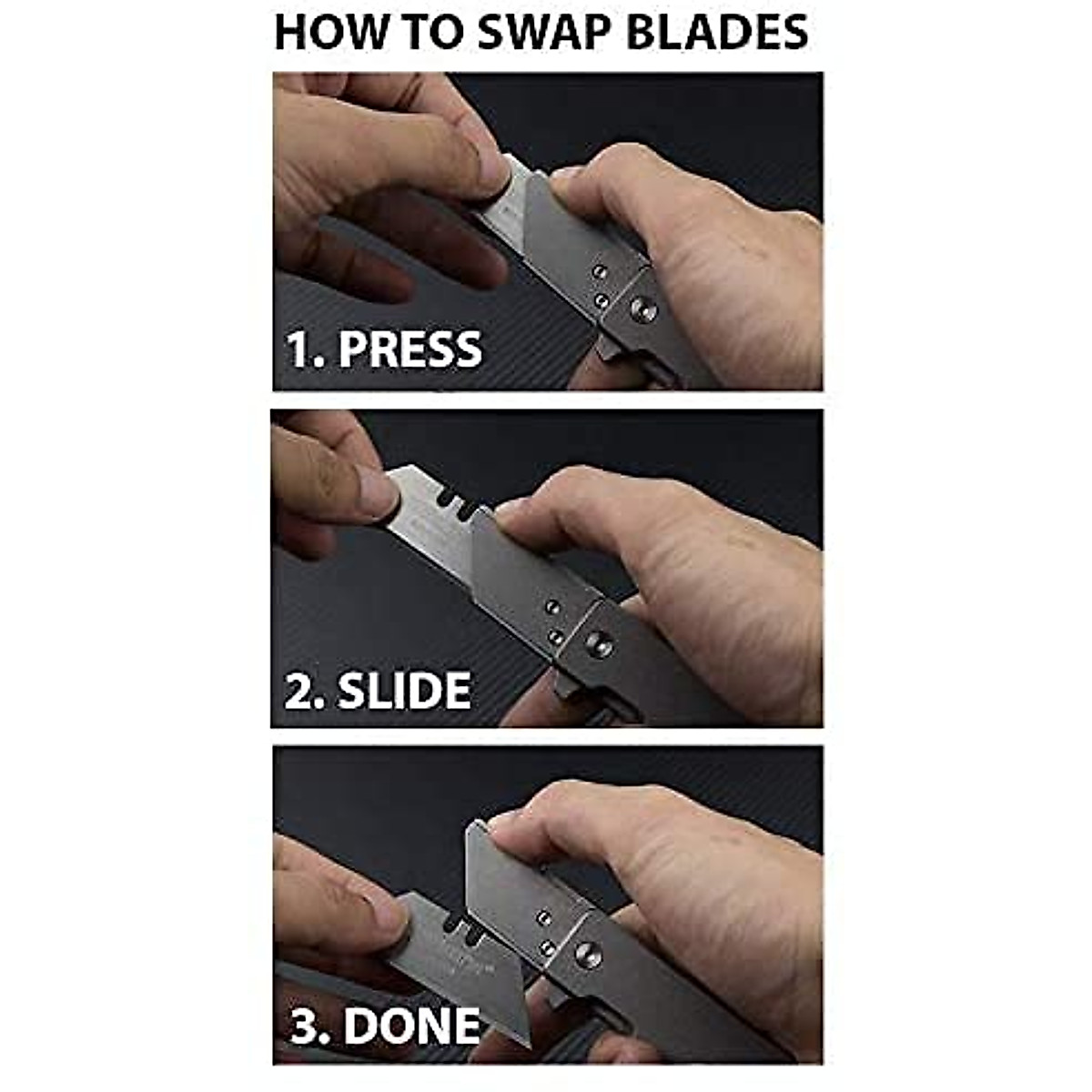 HOW TO SWAP BLADES

1. PRESS

2. SLIDE

3. DONE