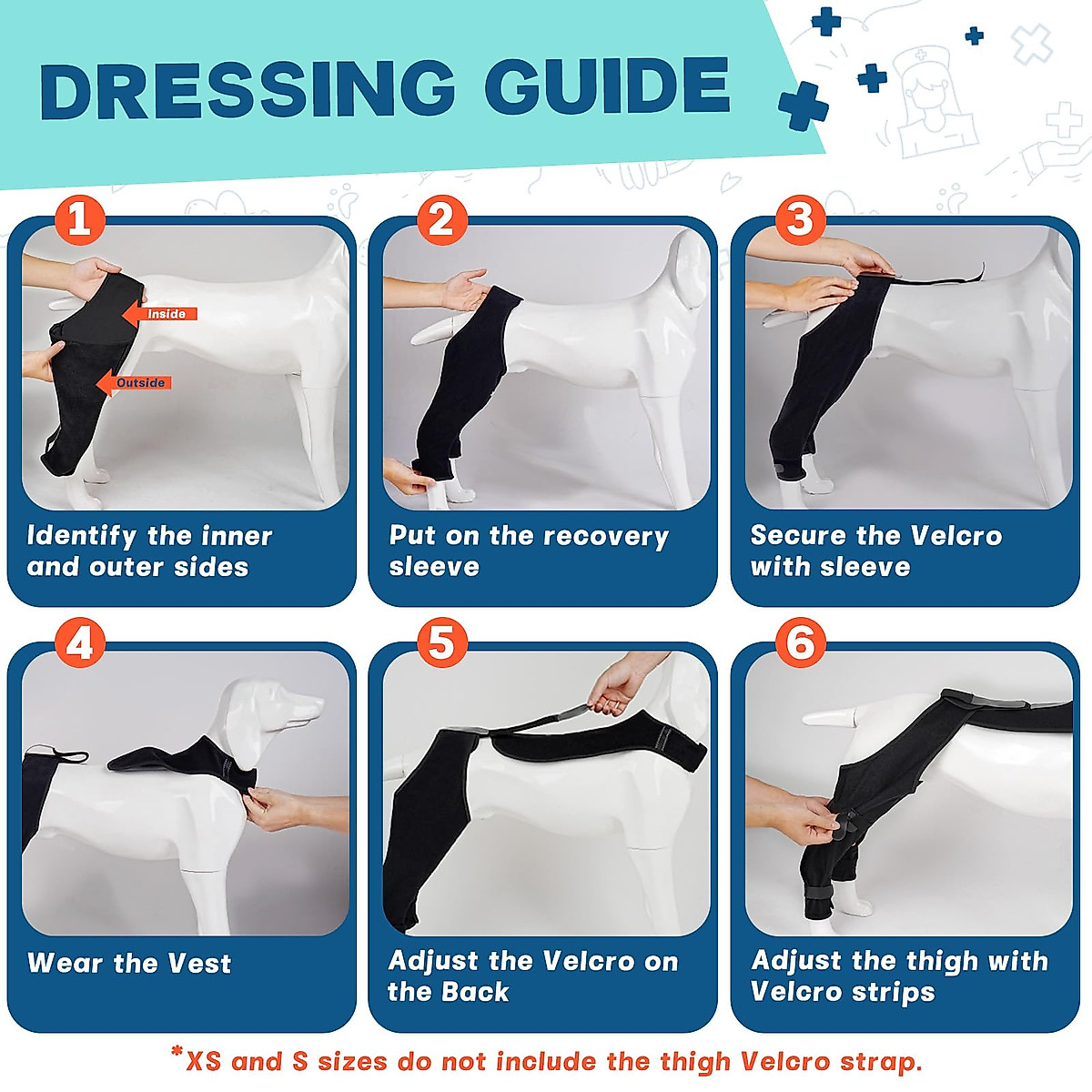 DRESSING GUIDE

1

Inside

Outside

Identify the inner and outer sides

2

Put on the recovery sleeve

3

Secure the Velcro with sleeve

4

Wear the Vest

5

Adjust the Velcro on the Back

6

Adjust the thigh with Velcro strips

*XS and S sizes do not include the thigh Velcro strap.