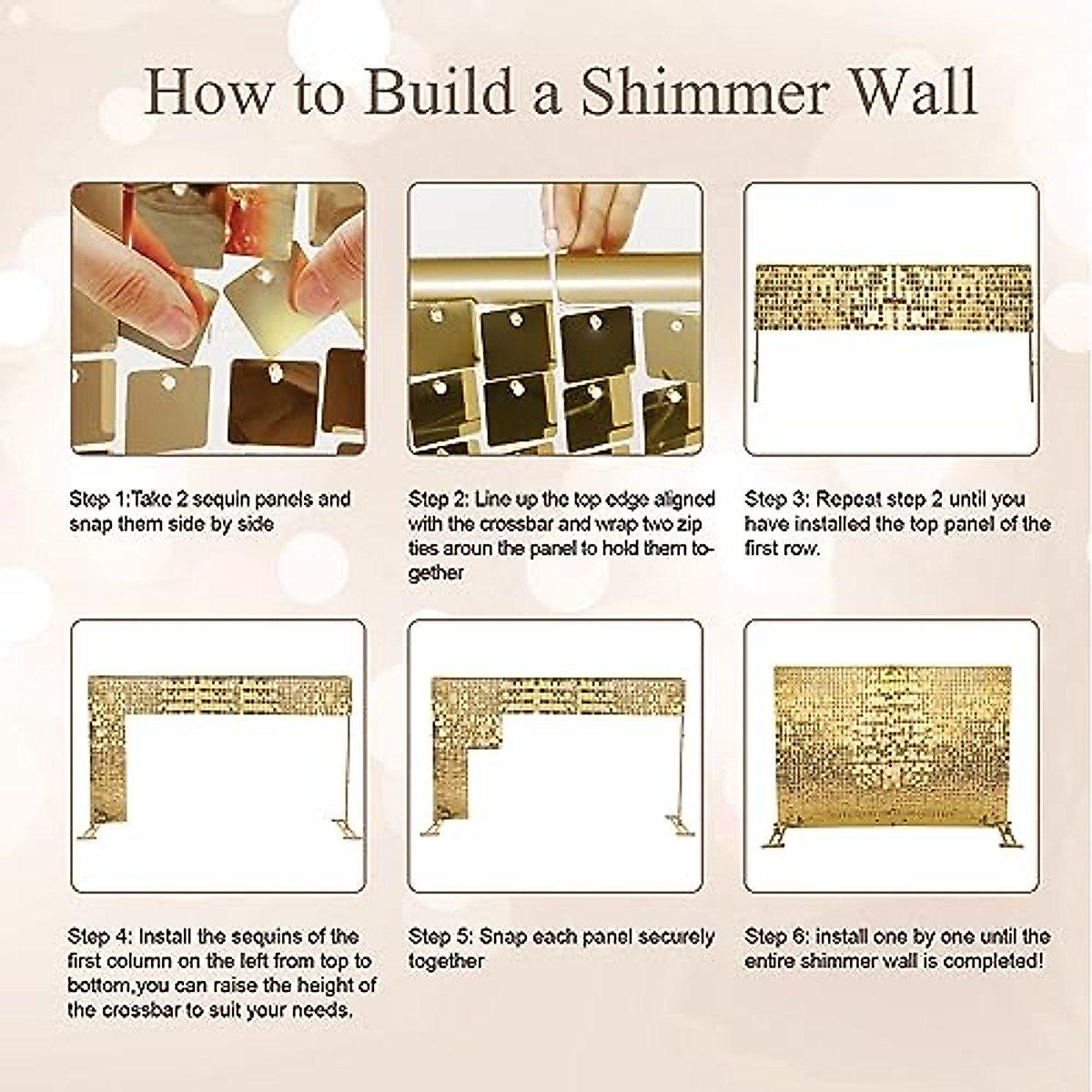 How to Build a Shimmer Wall

Step 1:Take 2 sequin panels and snap them side by side

Step 2: Line up the top edge aligned with the crossbar and wrap two zip ties aroun the panel to hold them together

Step 3: Repeat step 2 until you have installed the top panel of the first row.

Step 4: Install the sequins of the first column on the left from top to bottom,you can raise the height of the crossbar to suit your needs.

Step 5: Snap each panel securely together

Step 6: install one by one until the entire shimmer wall is completed!