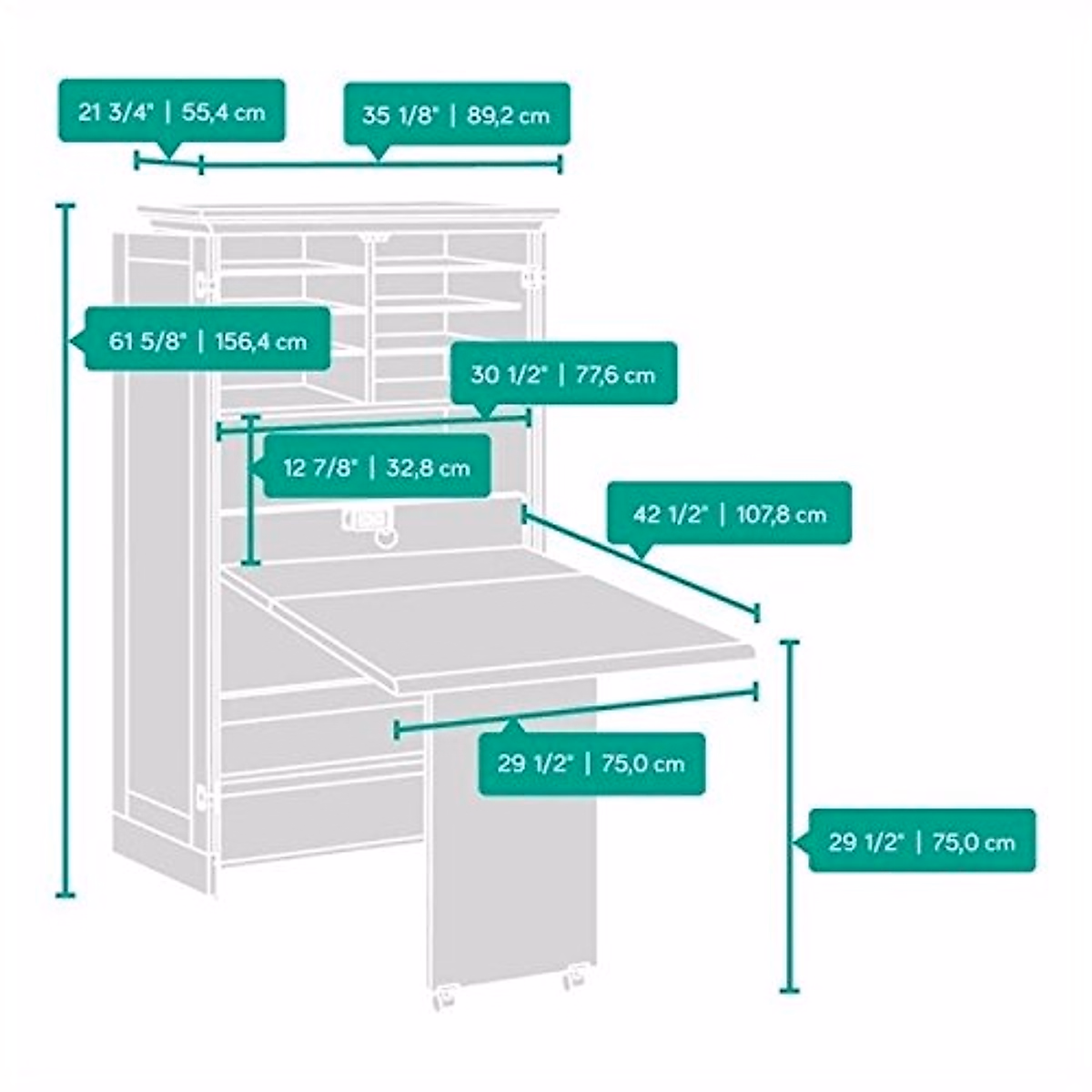 21 3/4" | 55,4 cm

35 1/8" | 89,2 cm

61 5/8" | 156,4 cm

30 1/2" | 77,6 cm

12 7/8" | 32,8 cm

42 1/2" | 107,8 cm

29 1/2" | 75,0 cm

29 1/2" | 75,0 cm