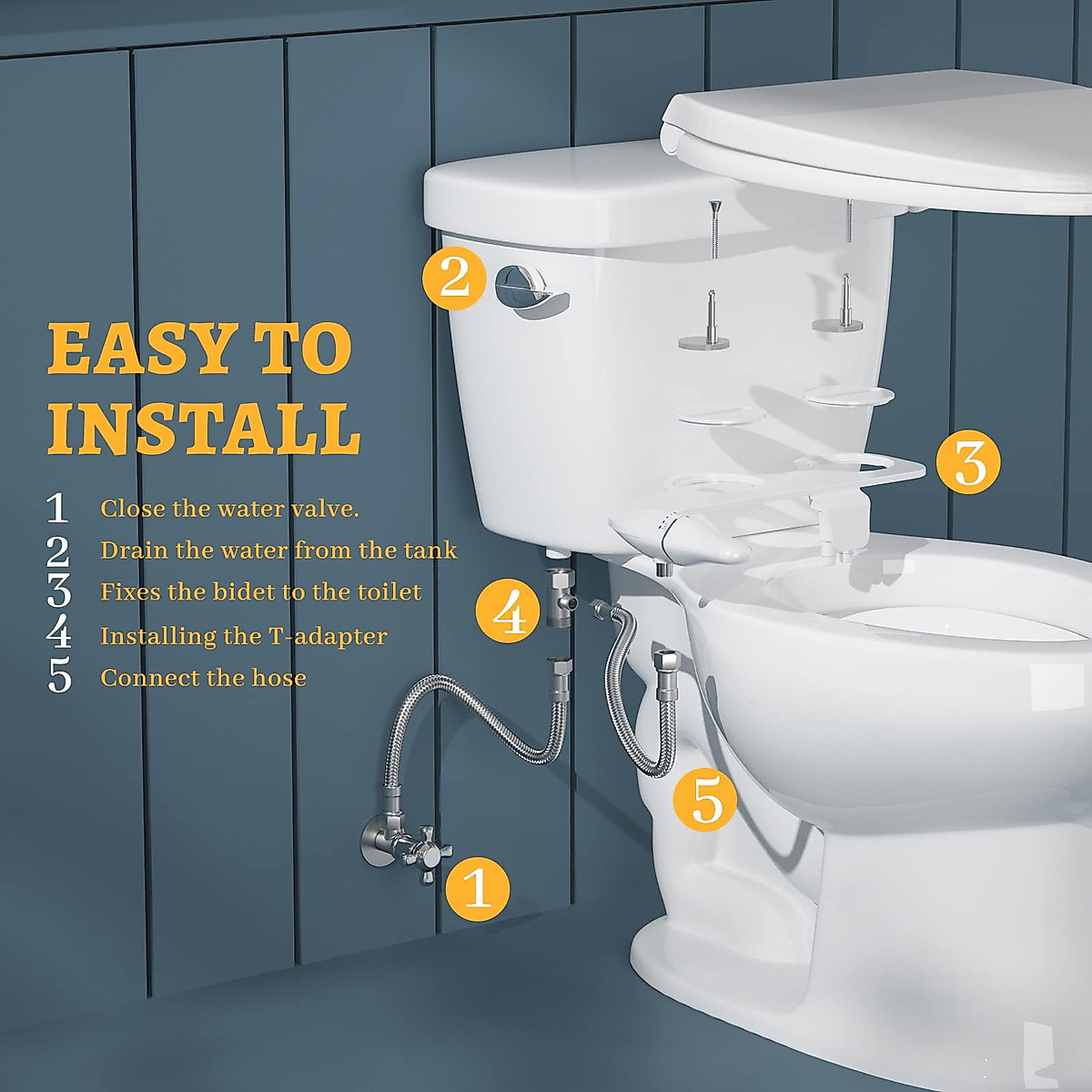 EASY TO INSTALL

1 Close the water valve.
2 Drain the water from the tank
3 Fixes the bidet to the toilet
4 Installing the T-adapter
5 Connect the hose

2

3

4

5

1