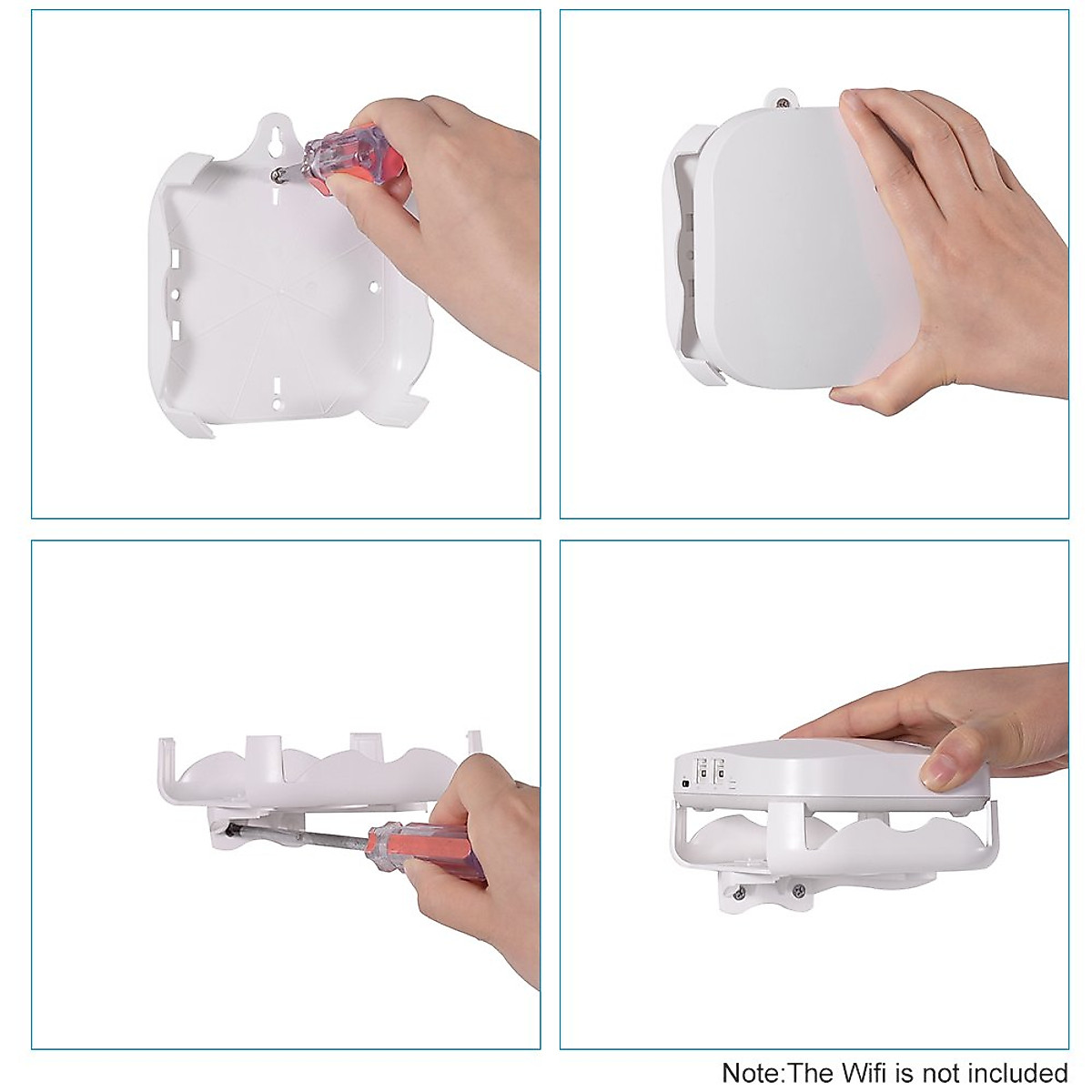 Note:The Wifi is not included