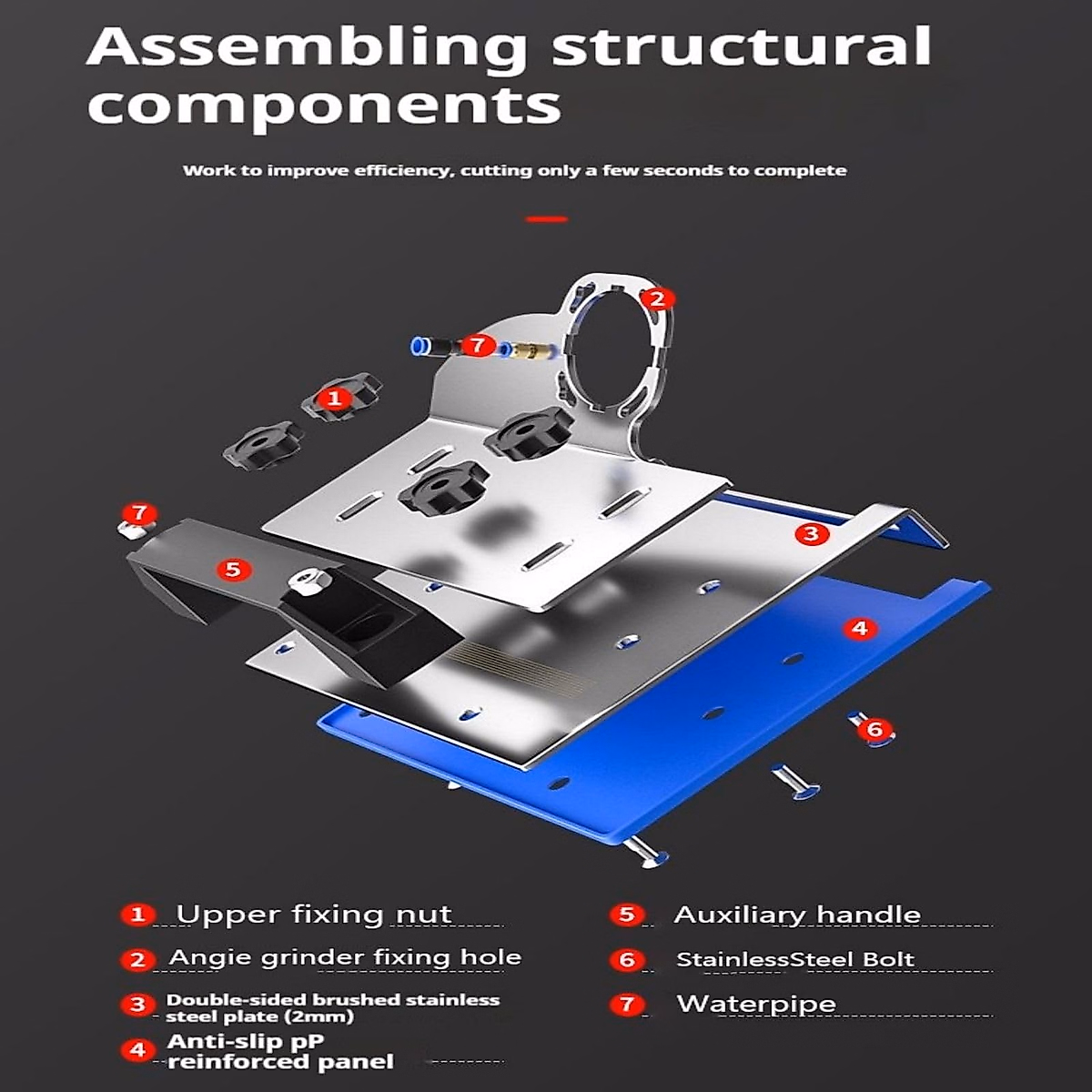 Assembling structural components

Work to improve efficiency, cutting only a few seconds to complete

2

7

1

7

5

3

4

6

1 Upper fixing nut

2 Angie grinder fixing hole

3 Double-sided brushed stainless steel plate (2mm)

4 Anti-slip pP reinforced panel

5 Auxiliary handle

6 StainlessSteel Bolt

7 Waterpipe