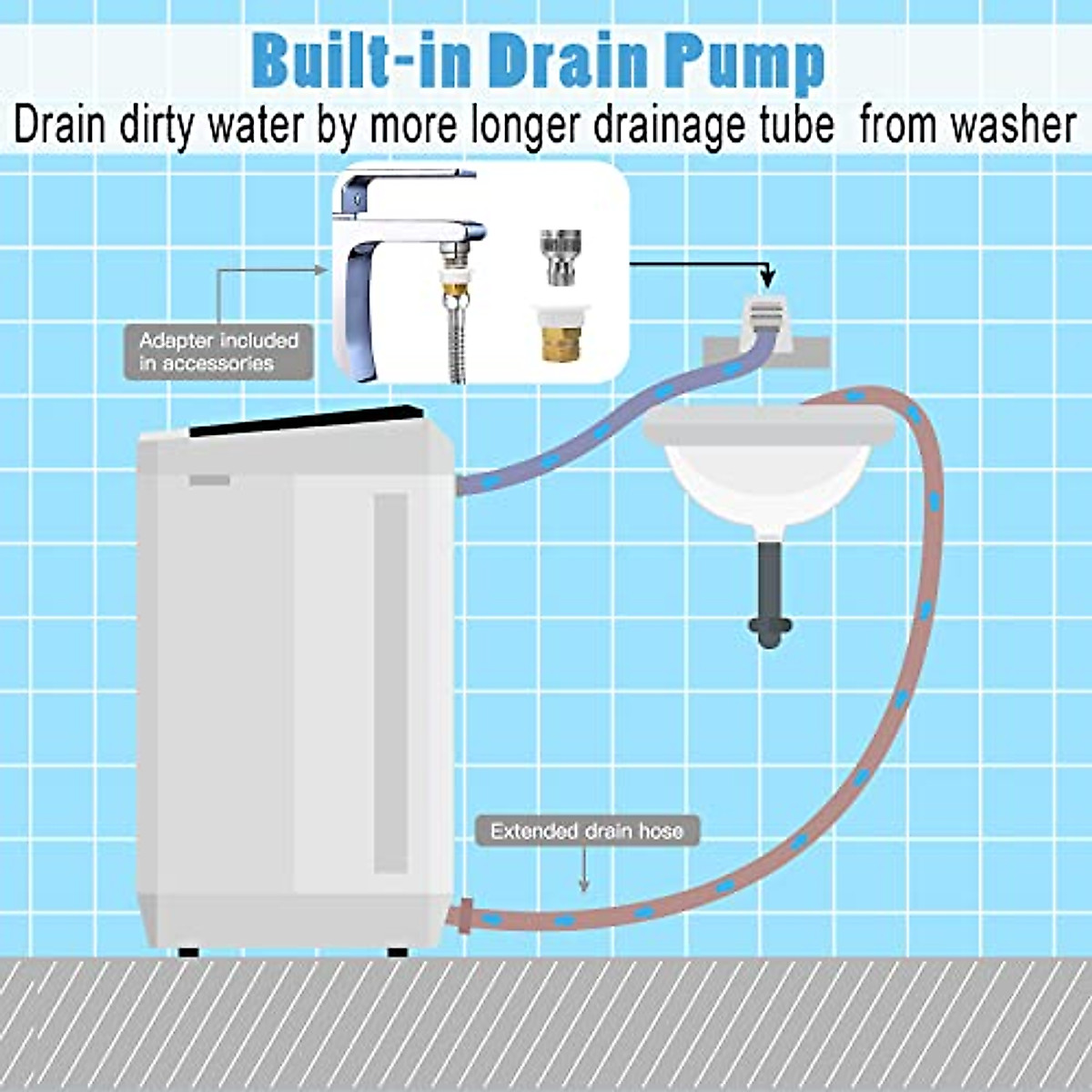 Built-in Drain Pump
Drain dirty water by more longer drainage tube from washer

Adapter included in accessories

Extended drain hose