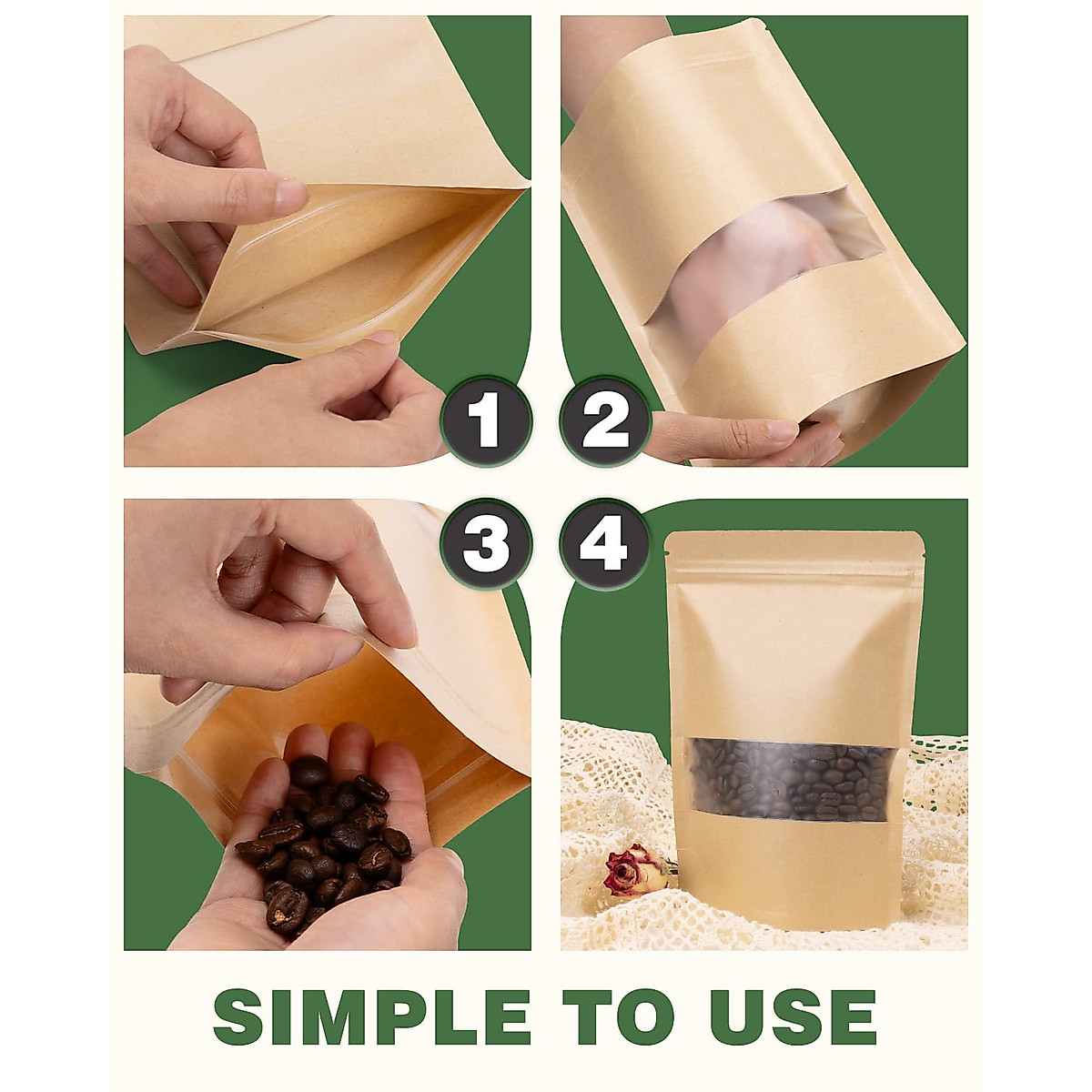 1 2
3 4
SIMPLE TO USE