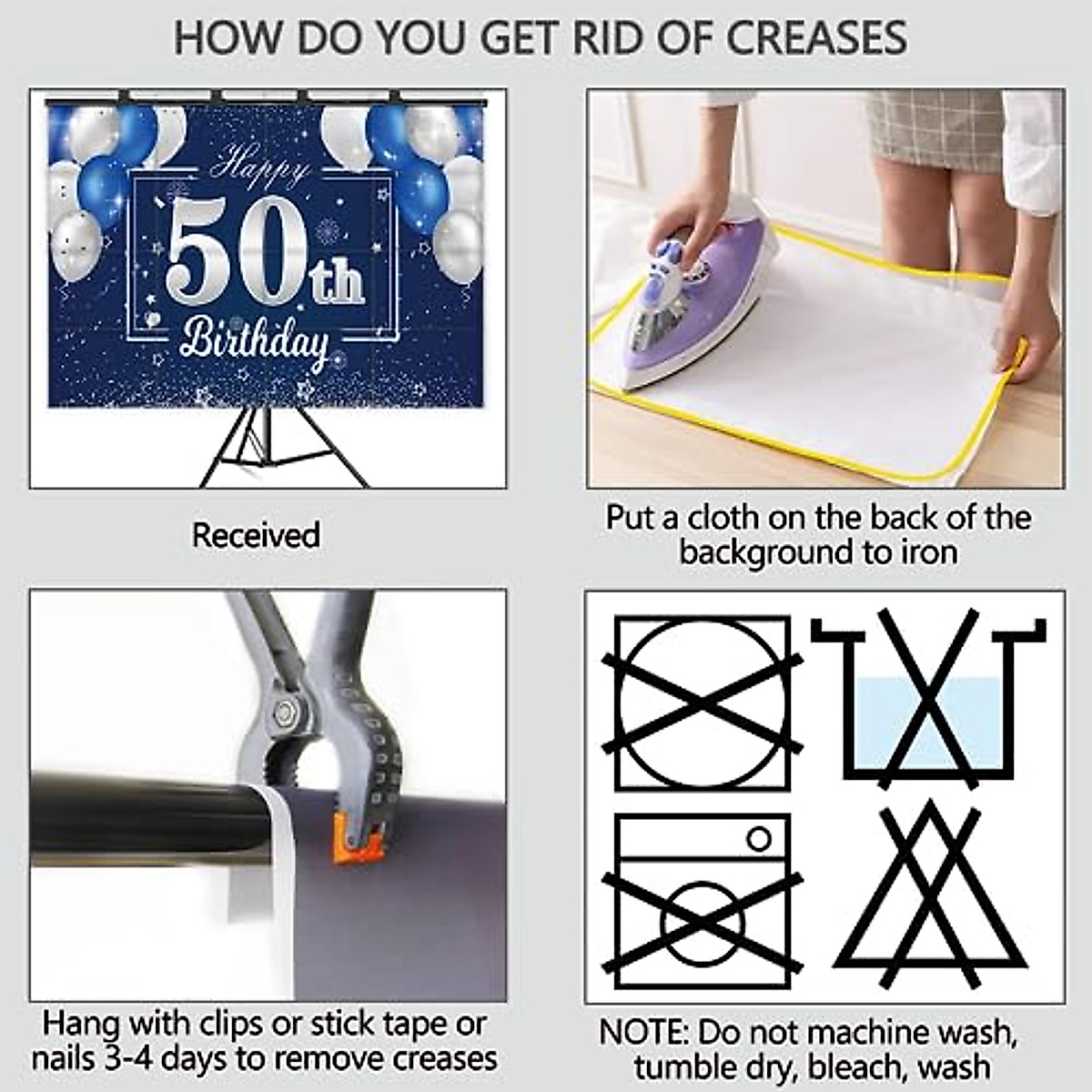 HOW DO YOU GET RID OF CREASES

Happy
50th
Birthday

Received

Put a cloth on the back of the background to iron

Hang with clips or stick tape or nails 3-4 days to remove creases

NOTE: Do not machine wash, tumble dry, bleach, wash