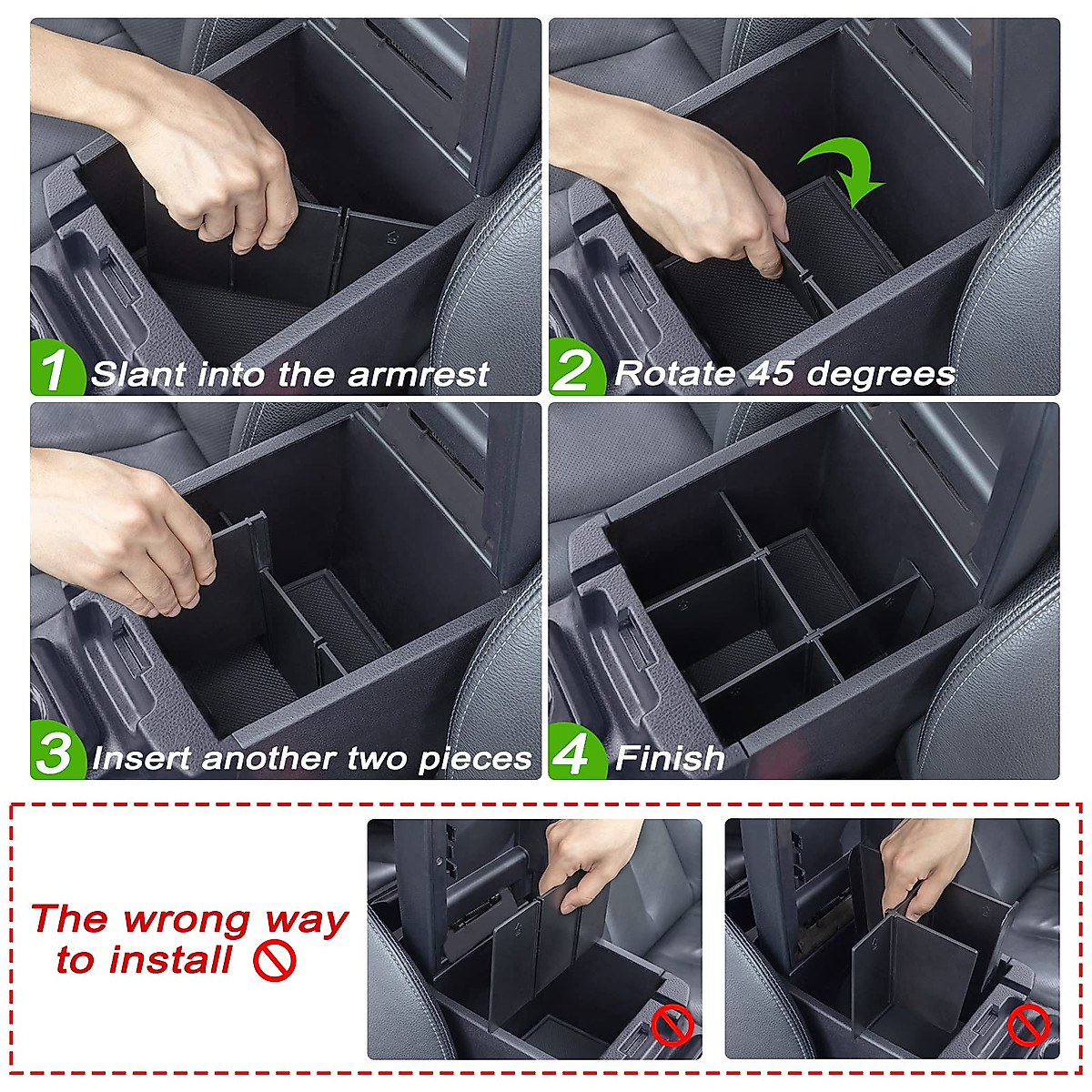 1 Slant into the armrest

2 Rotate 45 degrees

3 Insert another two pieces

4 Finish

The wrong way to install