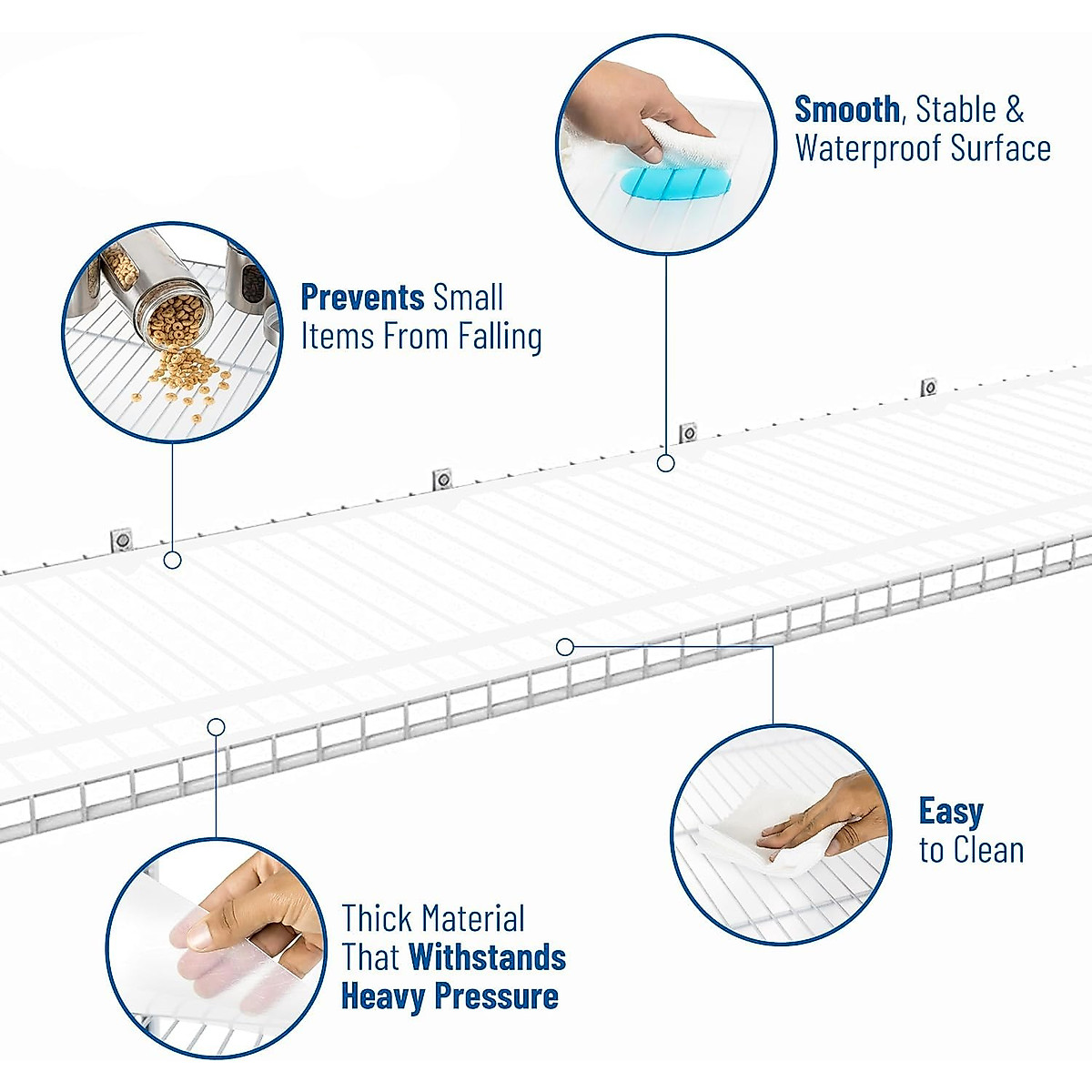 Smooth, Stable & Waterproof Surface

Prevents Small Items From Falling

Easy to Clean

Thick Material That Withstands Heavy Pressure