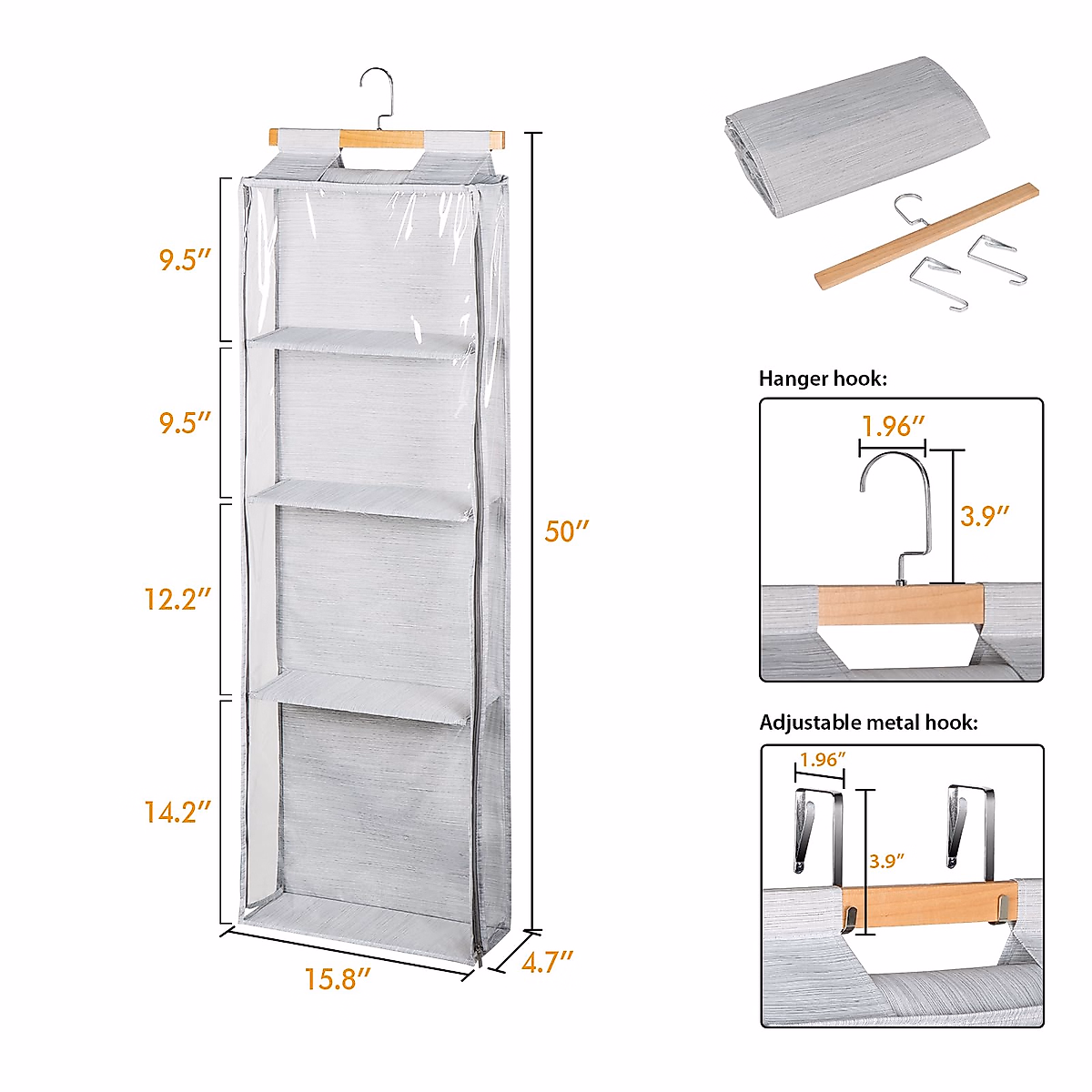 9.5″

9.5″

12.2″

14.2″

50″

15.8″

4.7″

Hanger hook:

1.96″

3.9″

Adjustable metal hook:

1.96″

3.9″