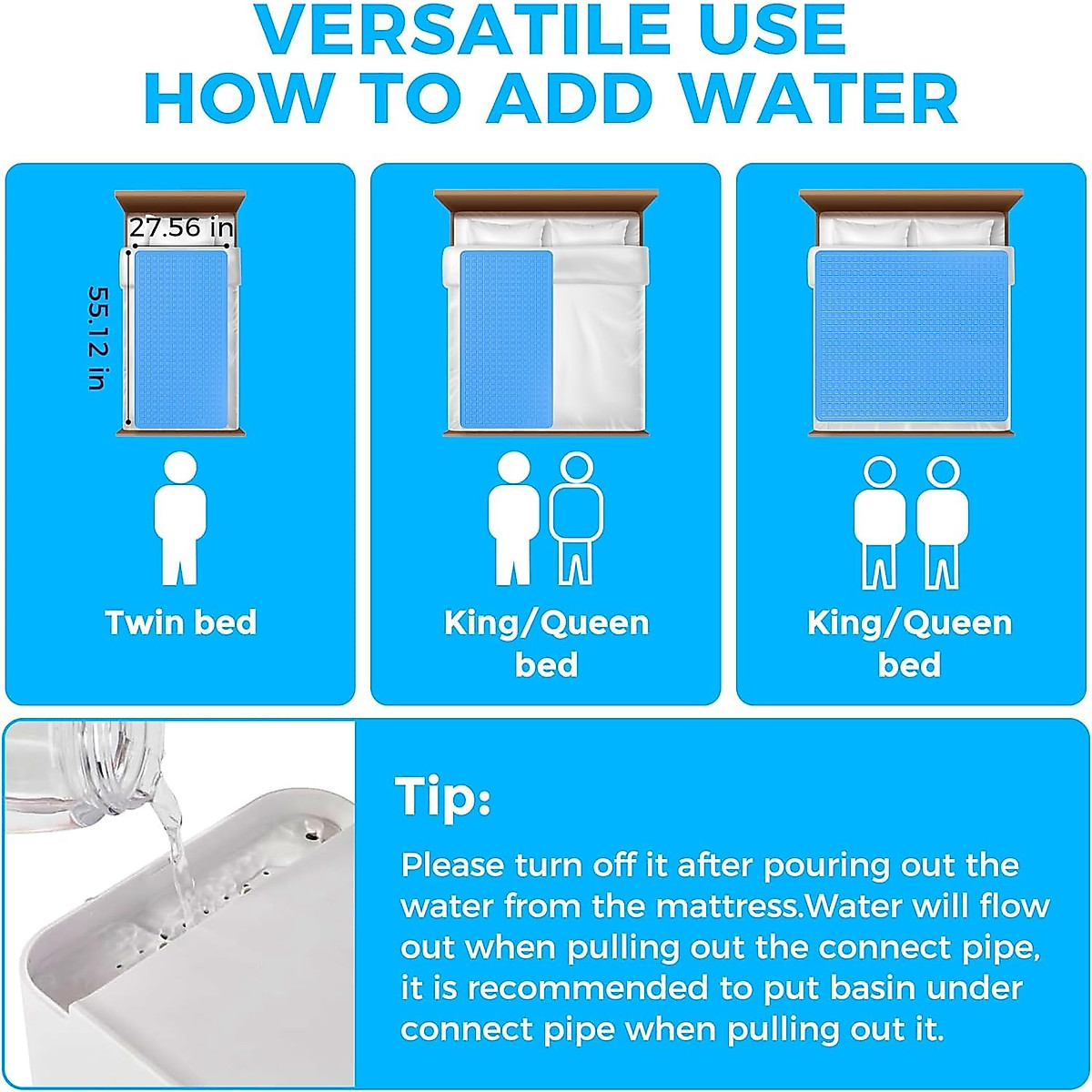 VERSATILE USE
HOW TO ADD WATER

27.56 in

55.12 in

Twin bed

King/Queen bed

King/Queen bed

Tip:

Please turn off it after pouring out the water from the mattress.Water will flow out when pulling out the connect pipe, it is recommended to put basin under connect pipe when pulling out it.