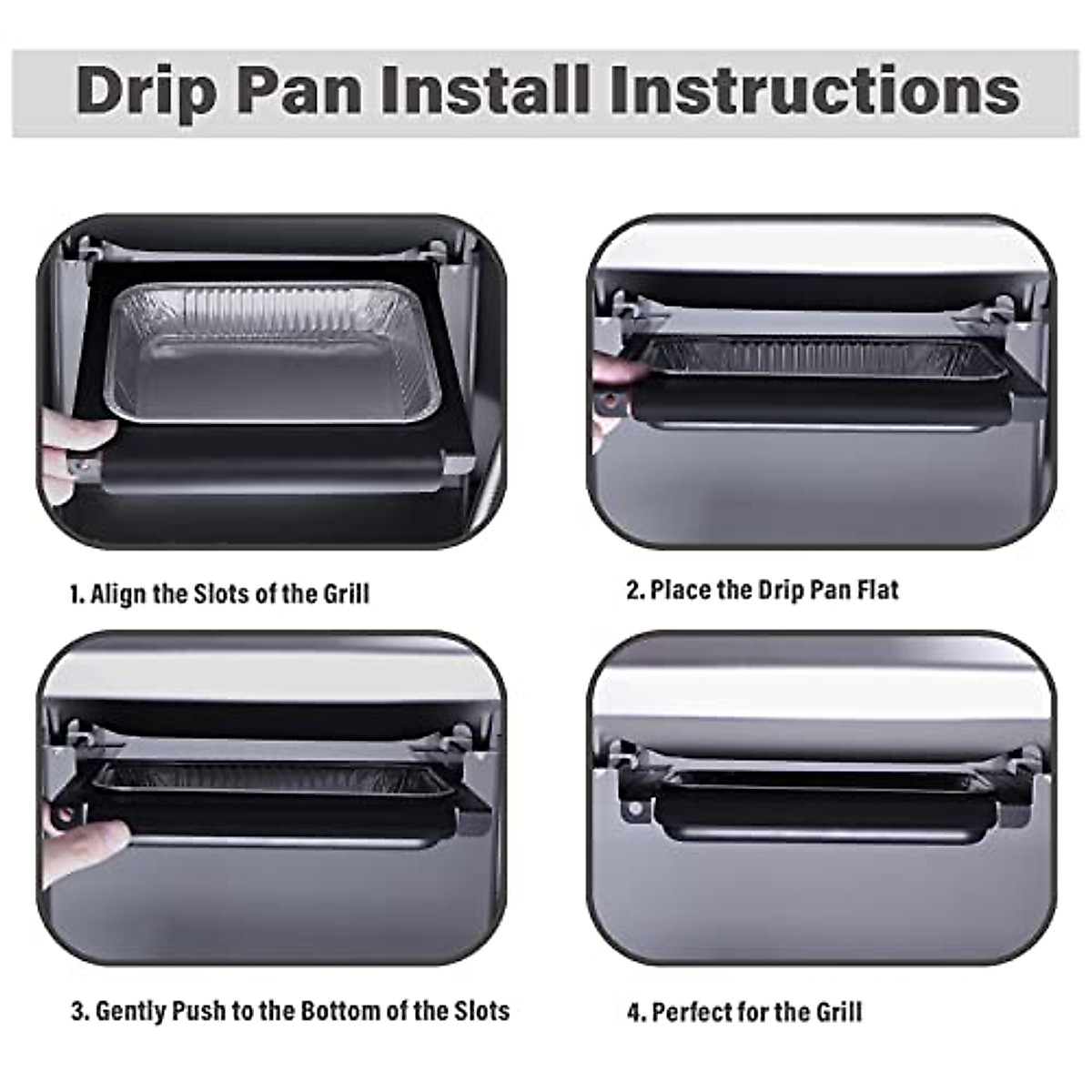 Drip Pan Install Instructions

1. Align the Slots of the Grill

2. Place the Drip Pan Flat

3. Gently Push to the Bottom of the Slots

4. Perfect for the Grill