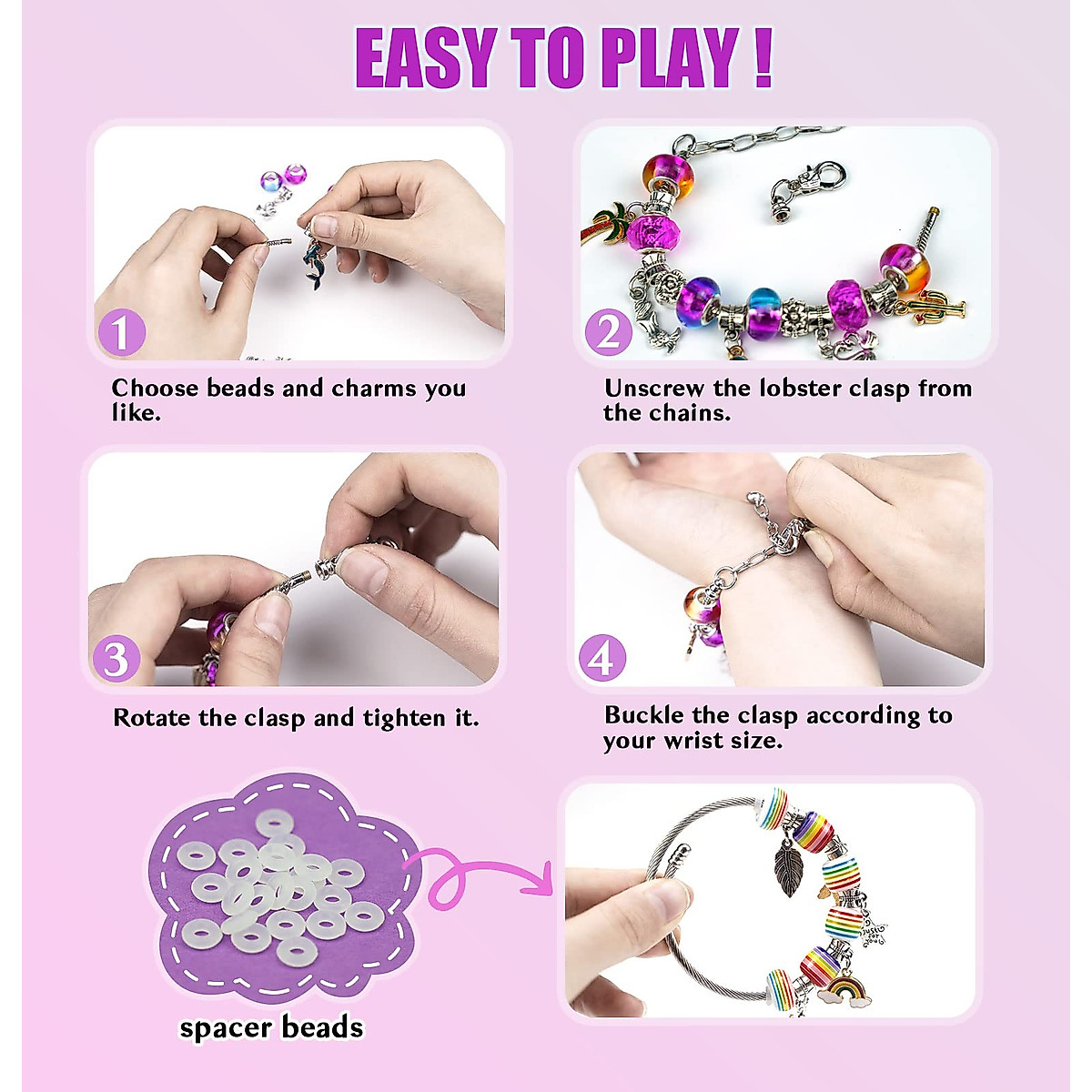 EASY TO PLAY !

1

Choose beads and charms you like.

2

Unscrew the lobster clasp from the chains.

3

Rotate the clasp and tighten it.

4

Buckle the clasp according to your wrist size.

spacer beads