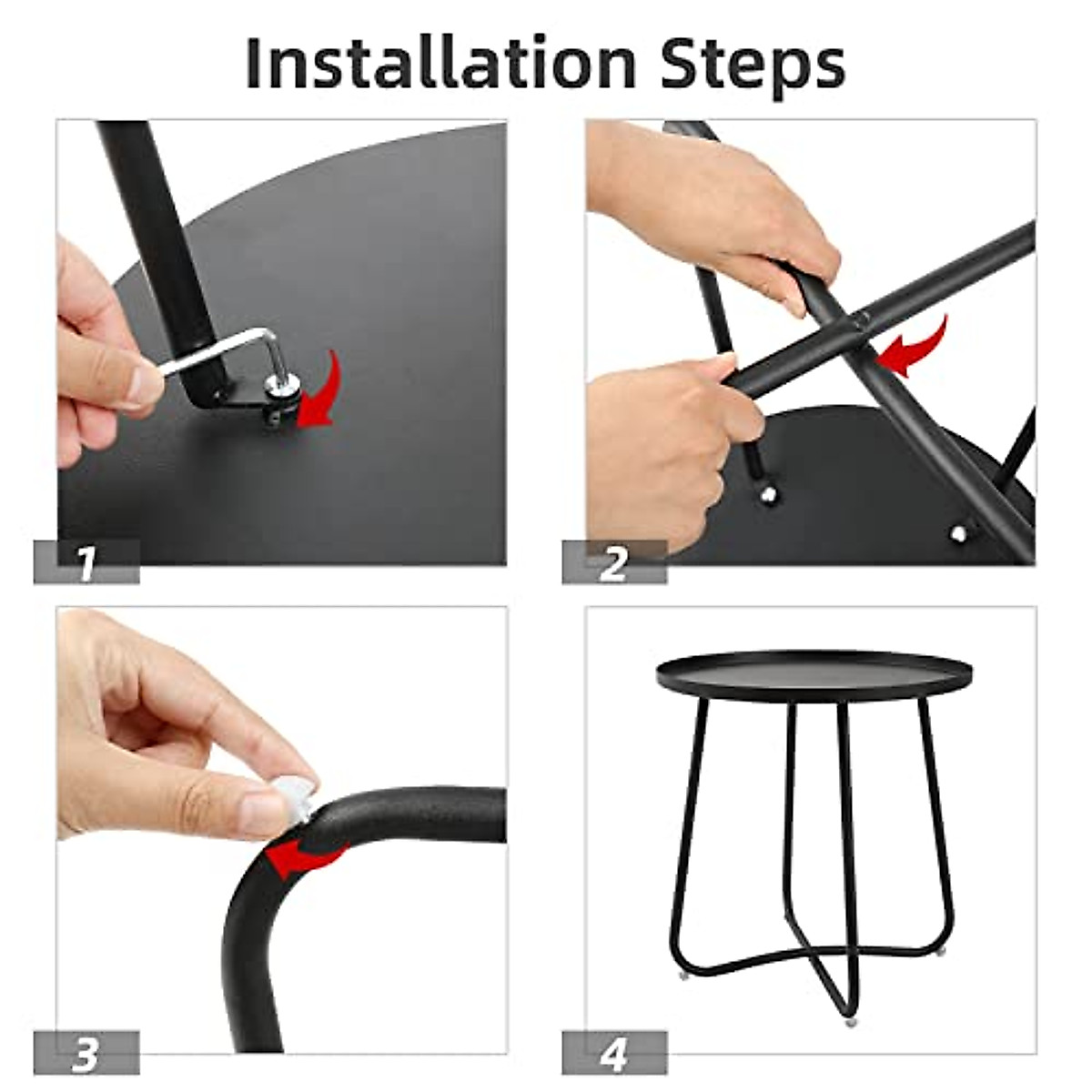 Installation Steps

1

2

3

4