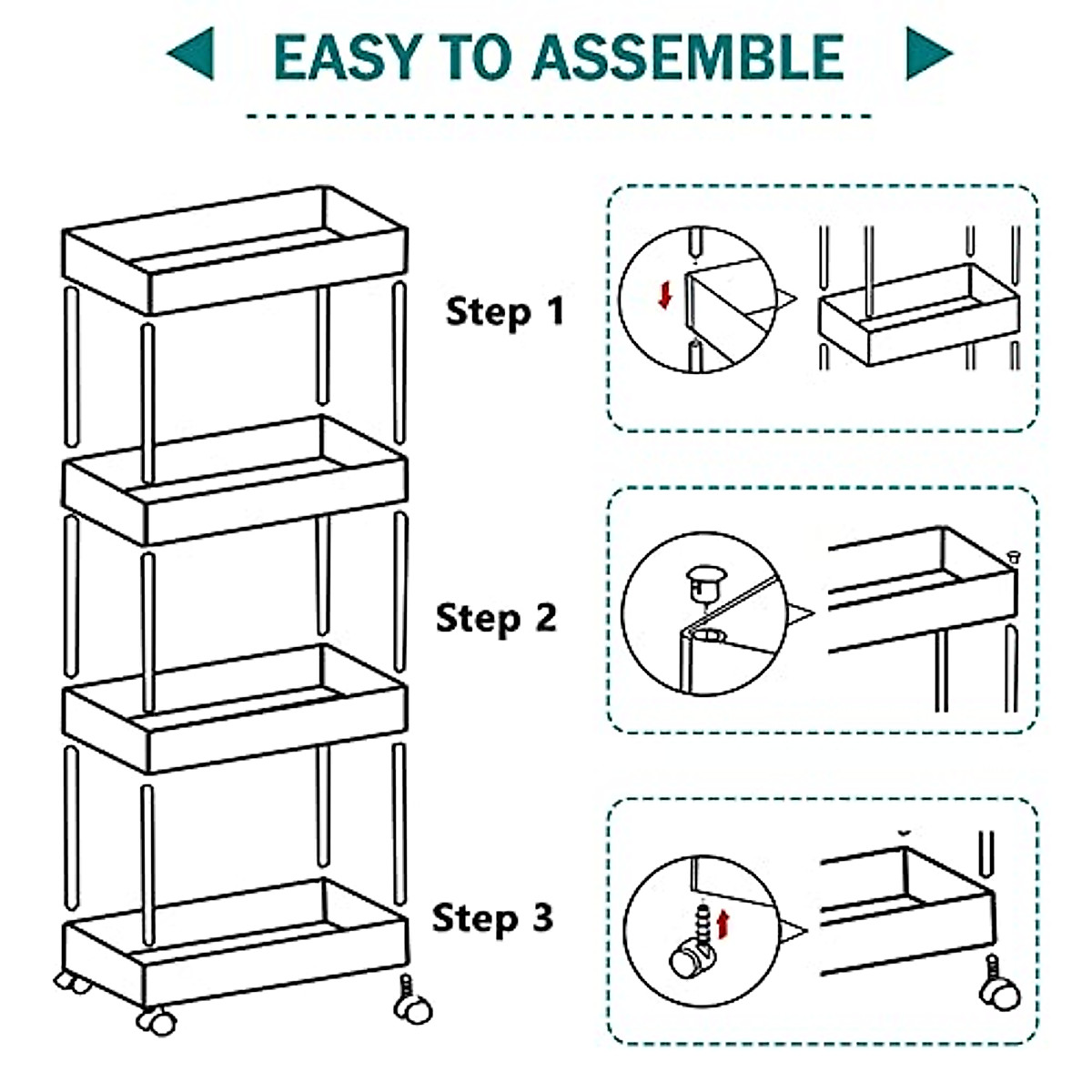 EASY TO ASSEMBLE

Step 1

Step 2

Step 3