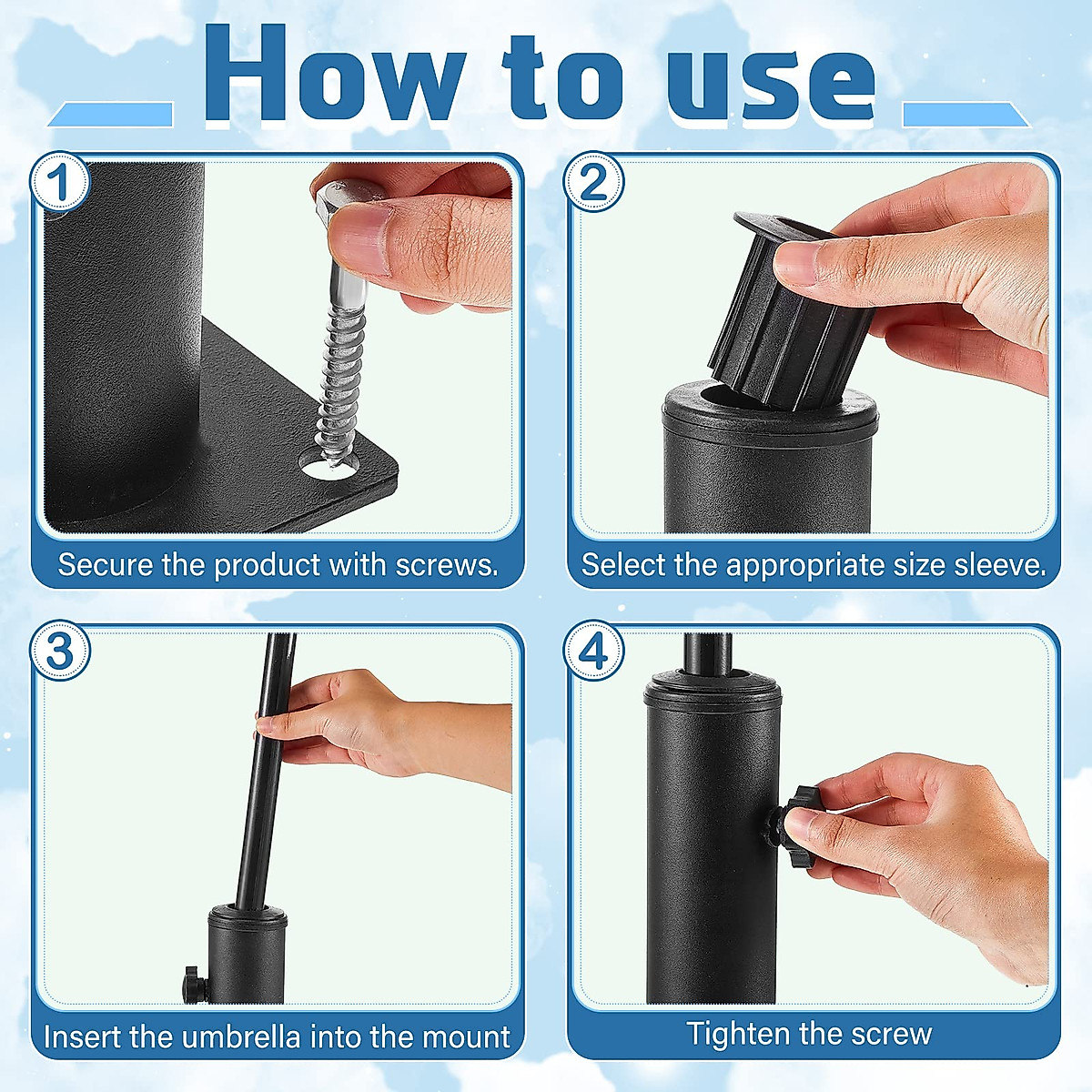 How to use

1

Secure the product with screws.

2

Select the appropriate size sleeve.

3

Insert the umbrella into the mount

4

Tighten the screw