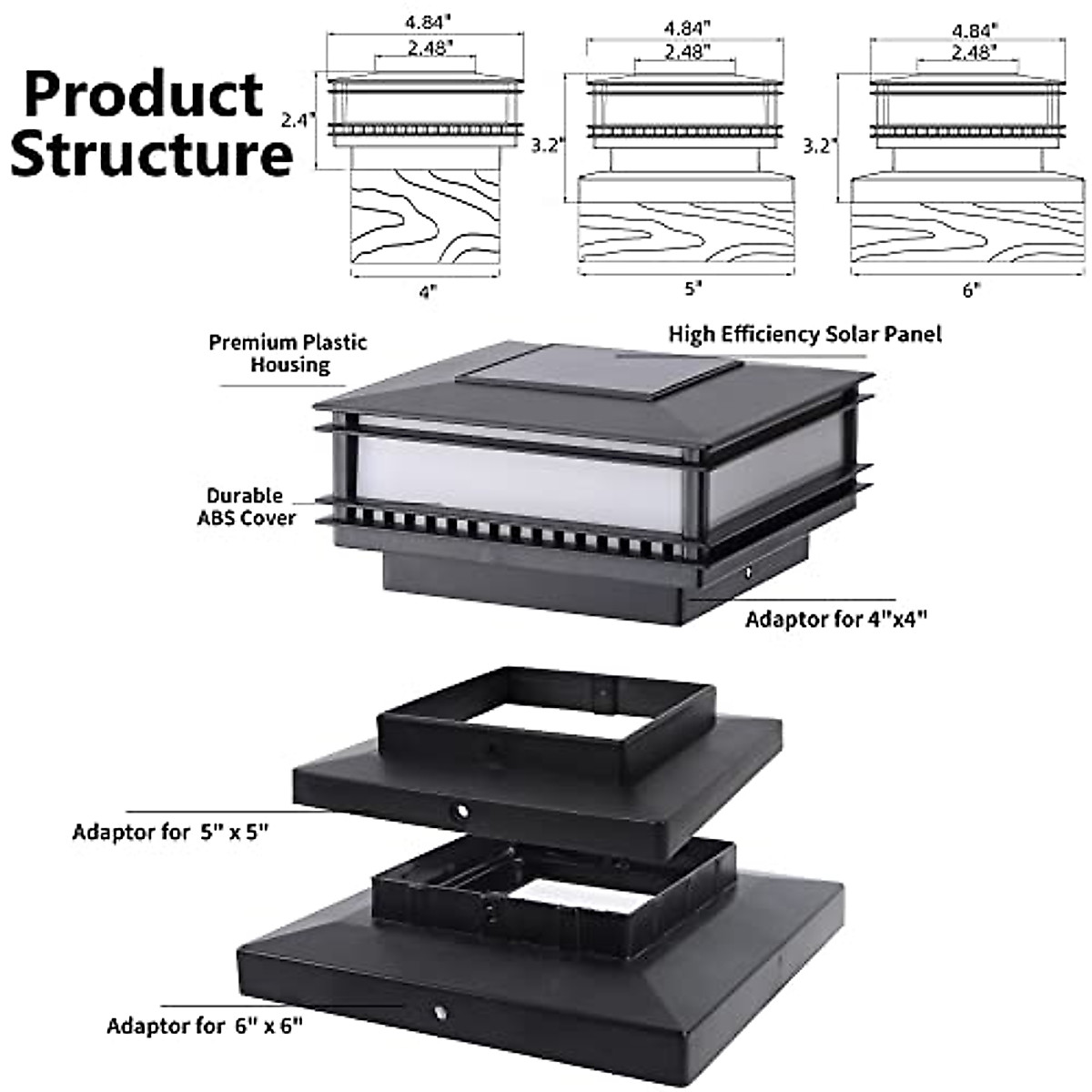 Product Structure

4.84"
2.48"
2.4"
4"

4.84"
2.48"
3.2"
5"

4.84"
2.48"
3.2"
6"

Premium Plastic Housing

High Efficiency Solar Panel

Durable ABS Cover

Adaptor for 4"x4"

Adaptor for 5" x 5"

Adaptor for 6" x 6"