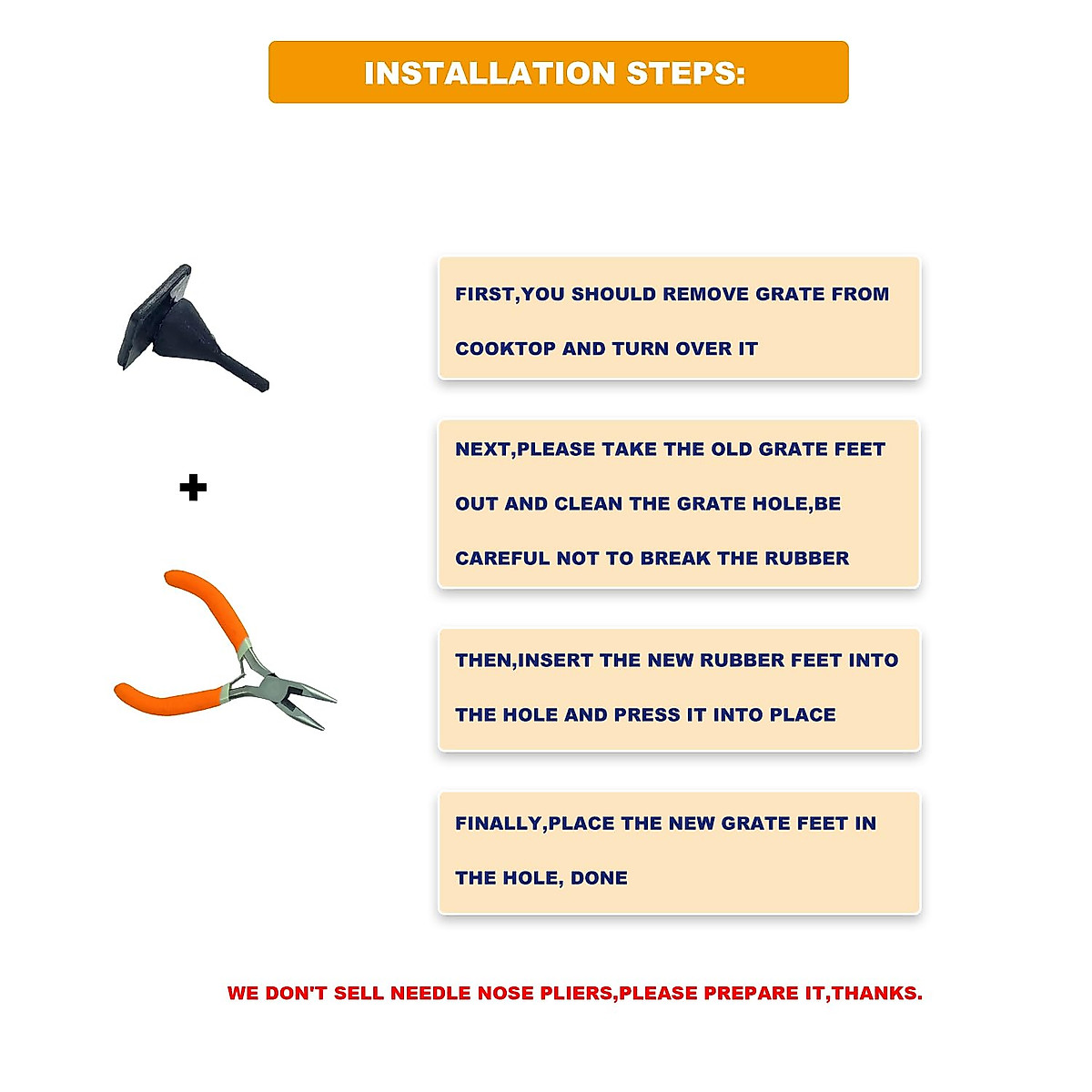 INSTALLATION STEPS:

+

FIRST,YOU SHOULD REMOVE GRATE FROM COOKTOP AND TURN OVER IT

NEXT,PLEASE TAKE THE OLD GRATE FEET OUT AND CLEAN THE GRATE HOLE,BE CAREFUL NOT TO BREAK THE RUBBER

THEN,INSERT THE NEW RUBBER FEET INTO THE HOLE AND PRESS IT INTO PLACE

FINALLY,PLACE THE NEW GRATE FEET IN THE HOLE, DONE

WE DON'T SELL NEEDLE NOSE PLIERS,PLEASE PREPARE IT,THANKS.