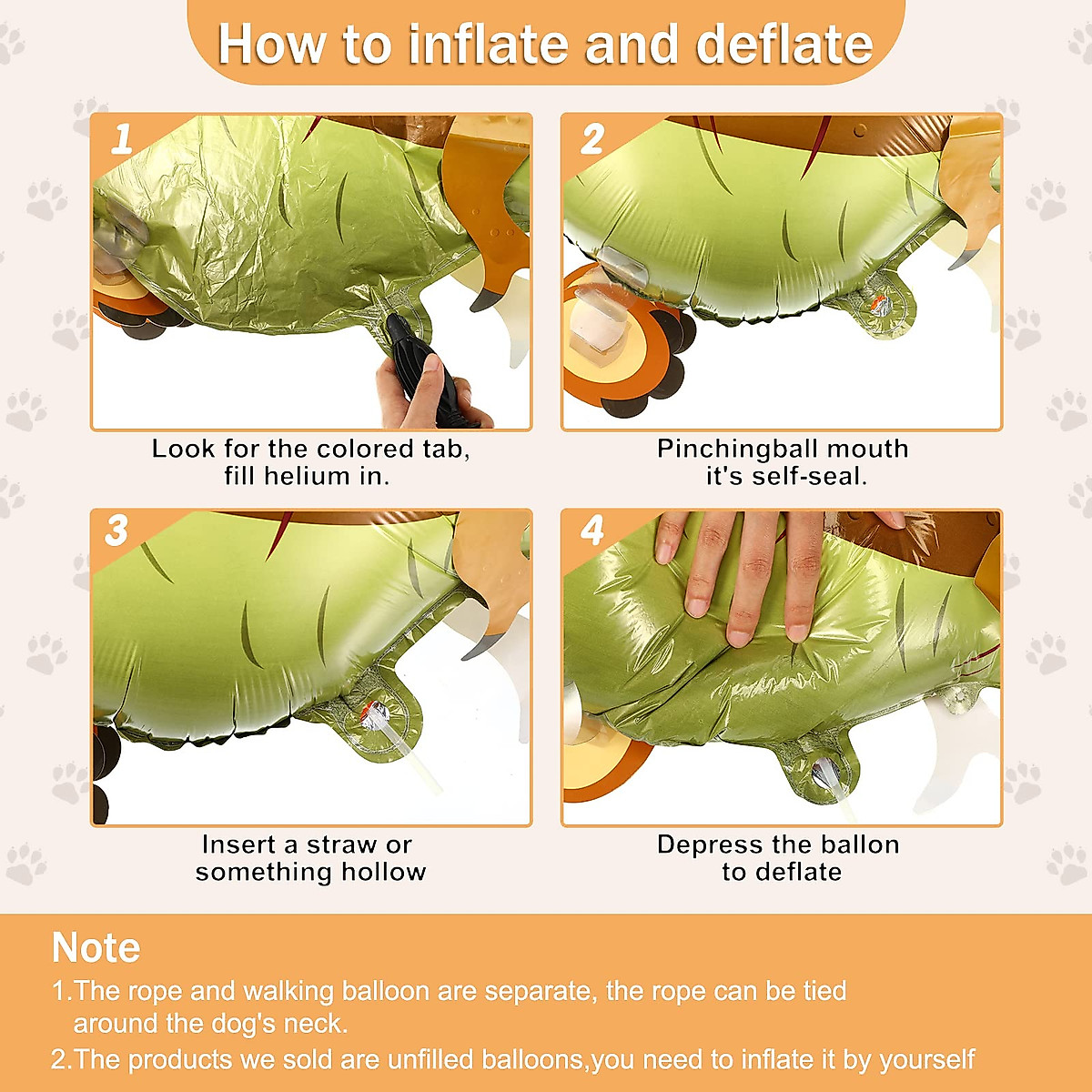 How to inflate and deflate

1

Look for the colored tab, fill helium in.

2

Pinchingball mouth it's self-seal.

3

Insert a straw or something hollow

4

Depress the ballon to deflate

Note

1.The rope and walking balloon are separate, the rope can be tied around the dog's neck.

2.The products we sold are unfilled balloons,you need to inflate it by yourself