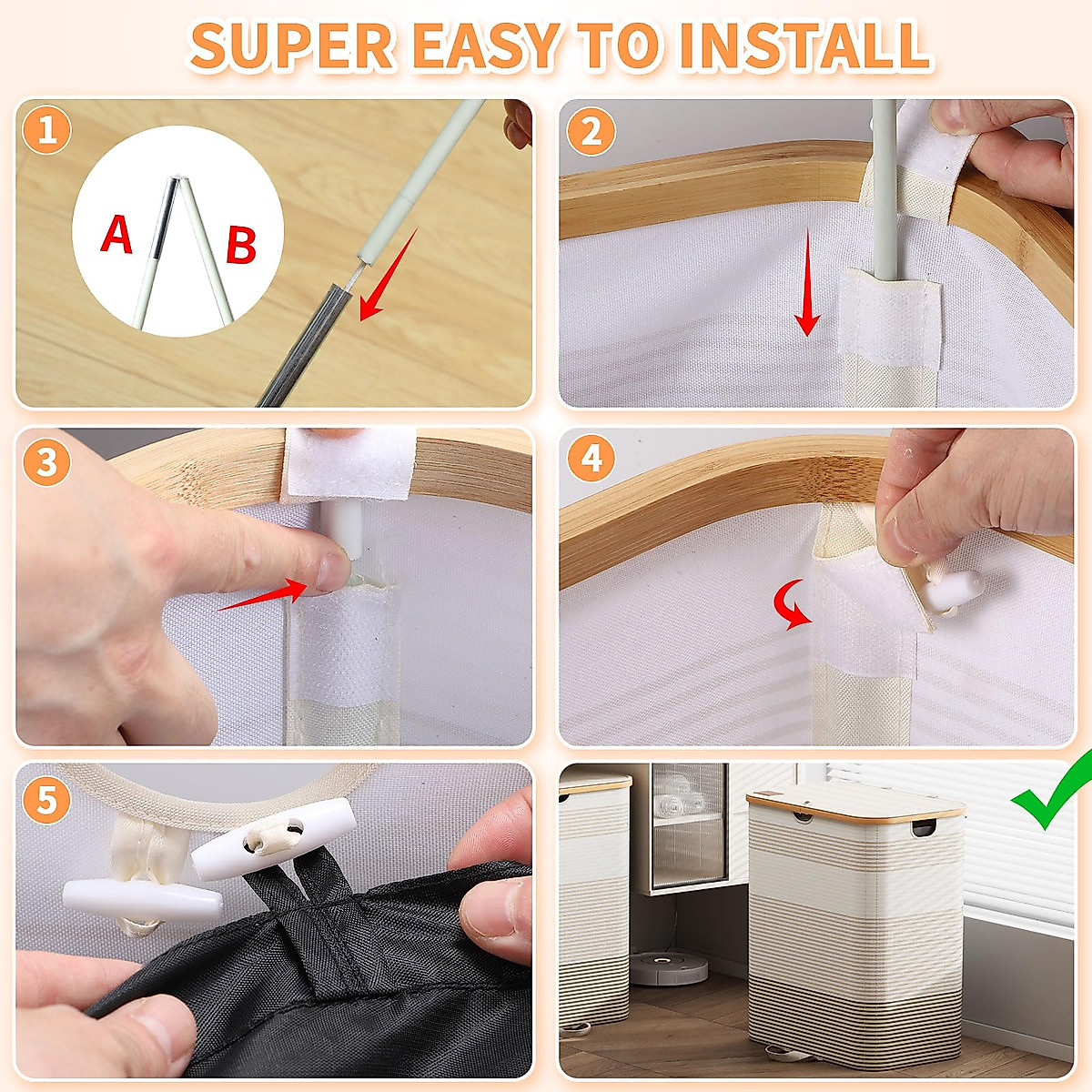 SUPER EASY TO INSTALL

1

A

B

2

3

4

5