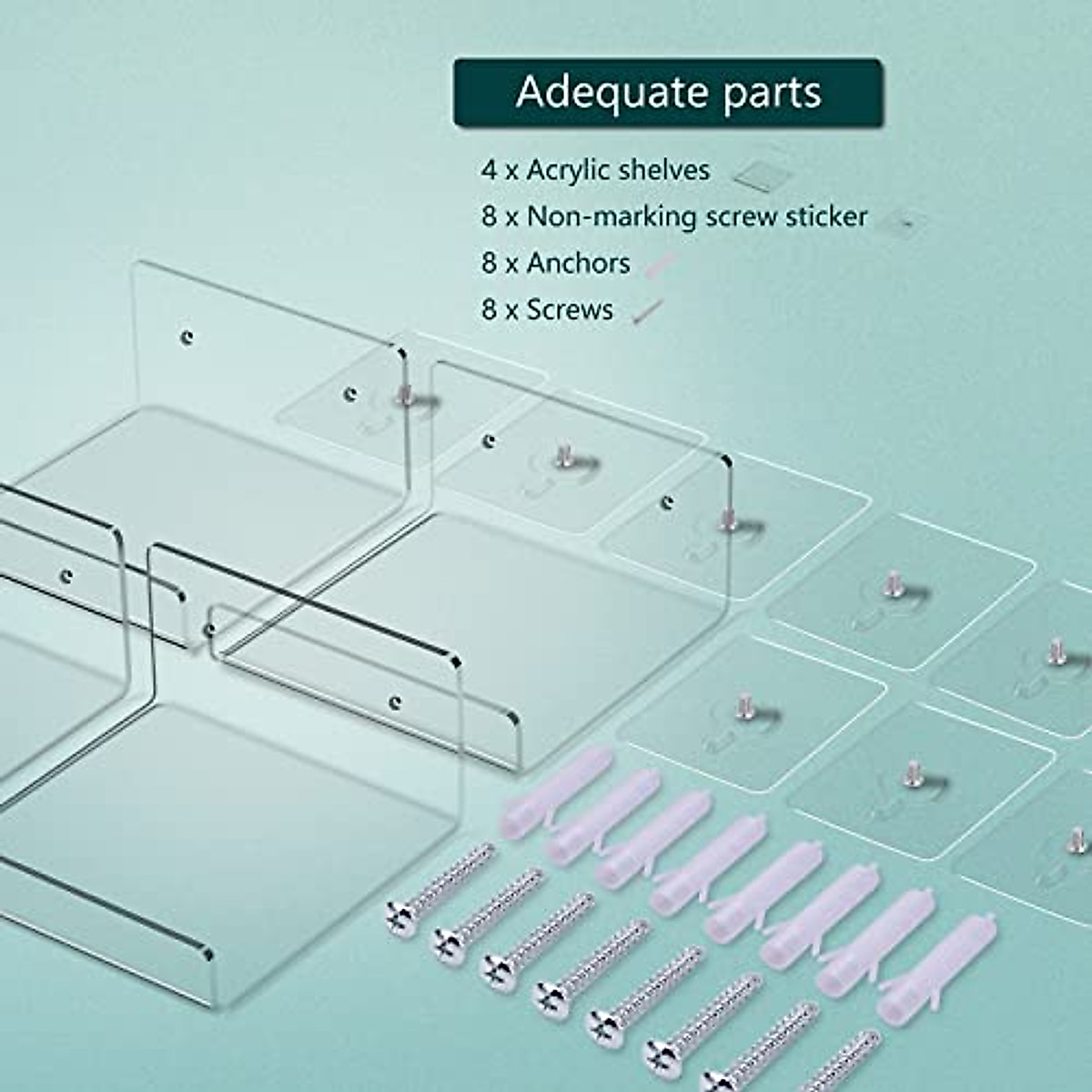 Adequate parts

4 x Acrylic shelves
8 x Non-marking screw sticker
8 x Anchors
8 x Screws