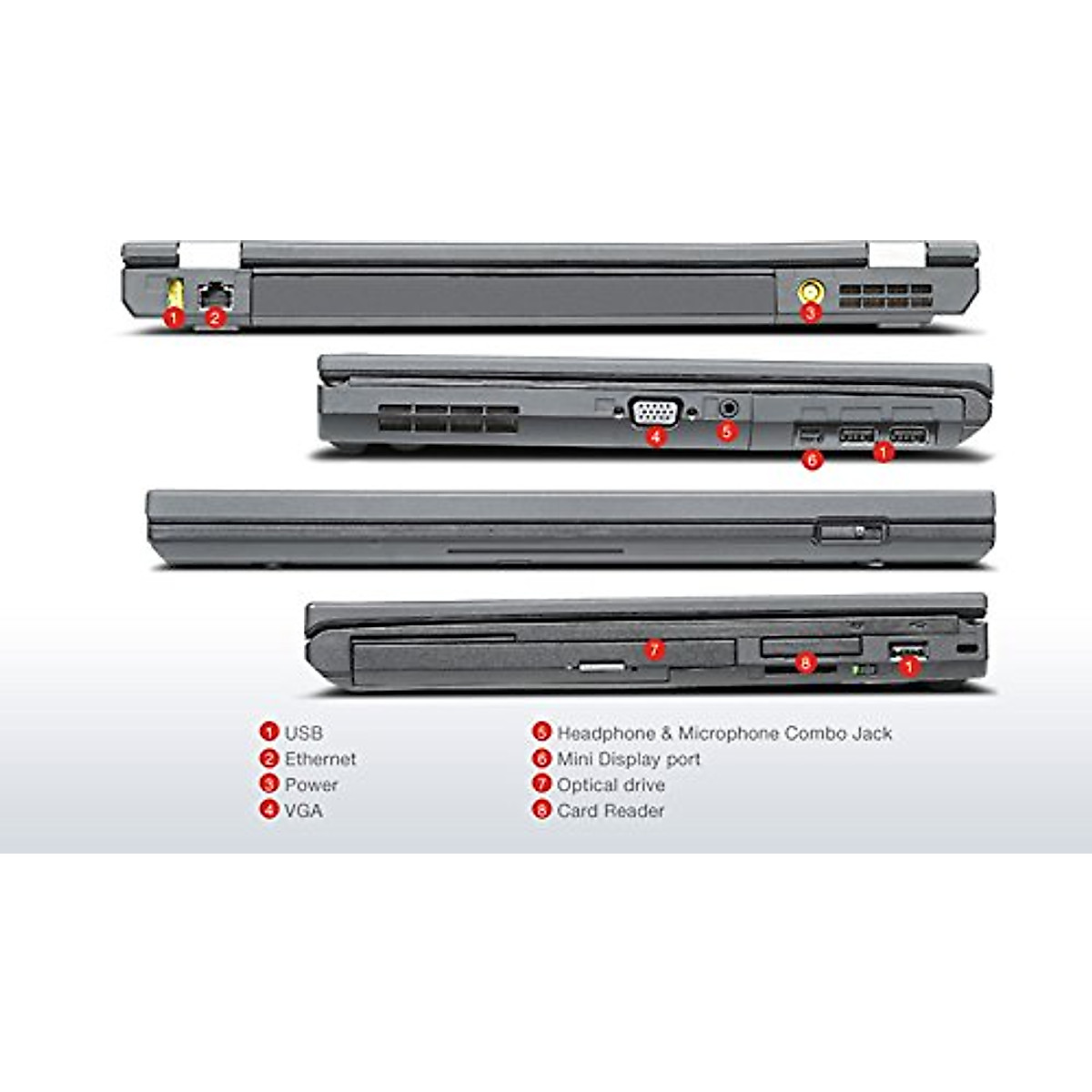 1 2 3

4 5 6 1

7 8 1

1 USB
2 Ethernet
3 Power
4 VGA

5 Headphone & Microphone Combo Jack
6 Mini Display port
7 Optical drive
8 Card Reader