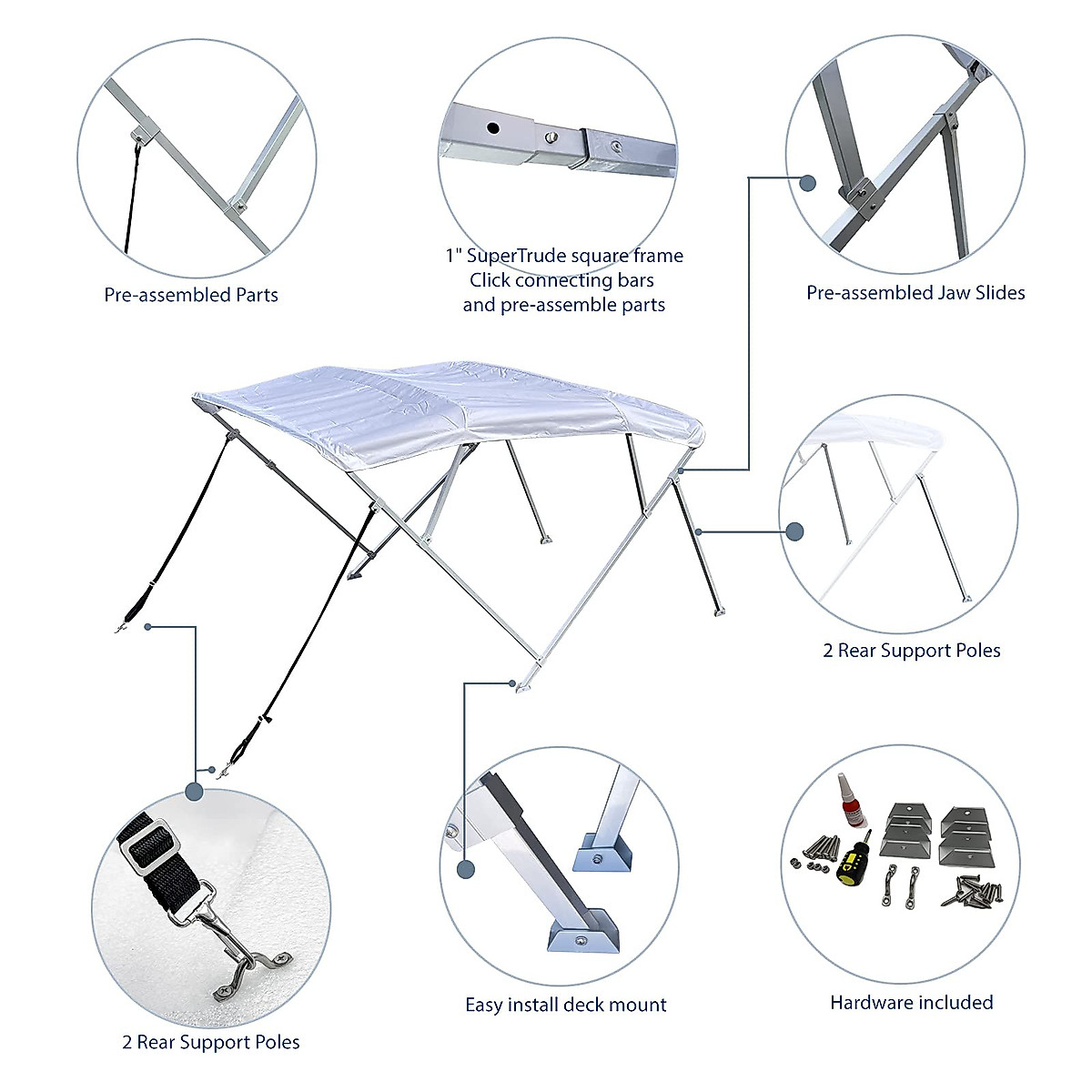 Pre-assembled Parts

1" SuperTrude square frame
Click connecting bars
and pre-assemble parts

Pre-assembled Jaw Slides

2 Rear Support Poles

2 Rear Support Poles

Easy install deck mount

Hardware included