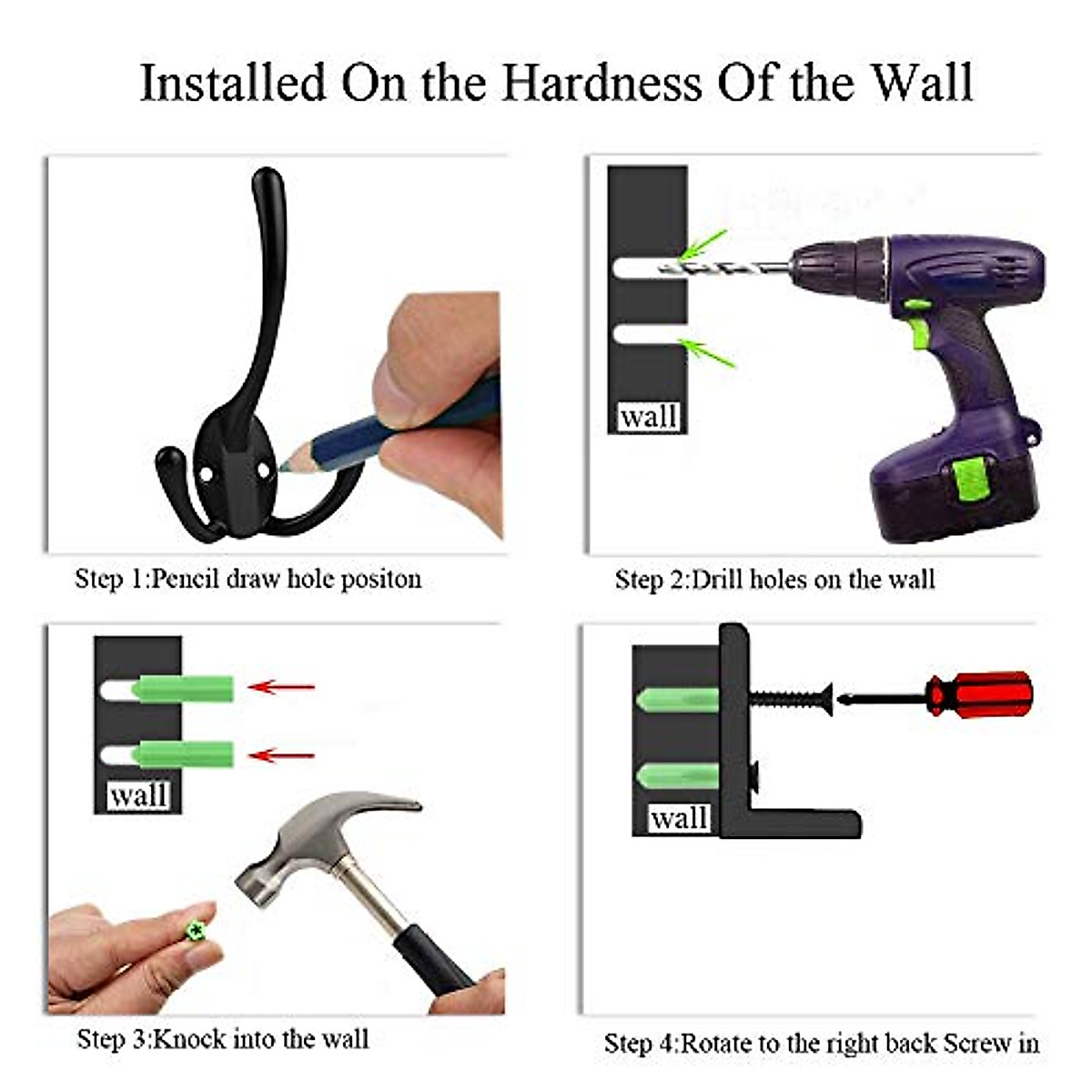 Installed On the Hardness Of the Wall

Step 1:Pencil draw hole positon

wall

Step 2:Drill holes on the wall

wall

Step 3:Knock into the wall

wall

Step 4:Rotate to the right back Screw in