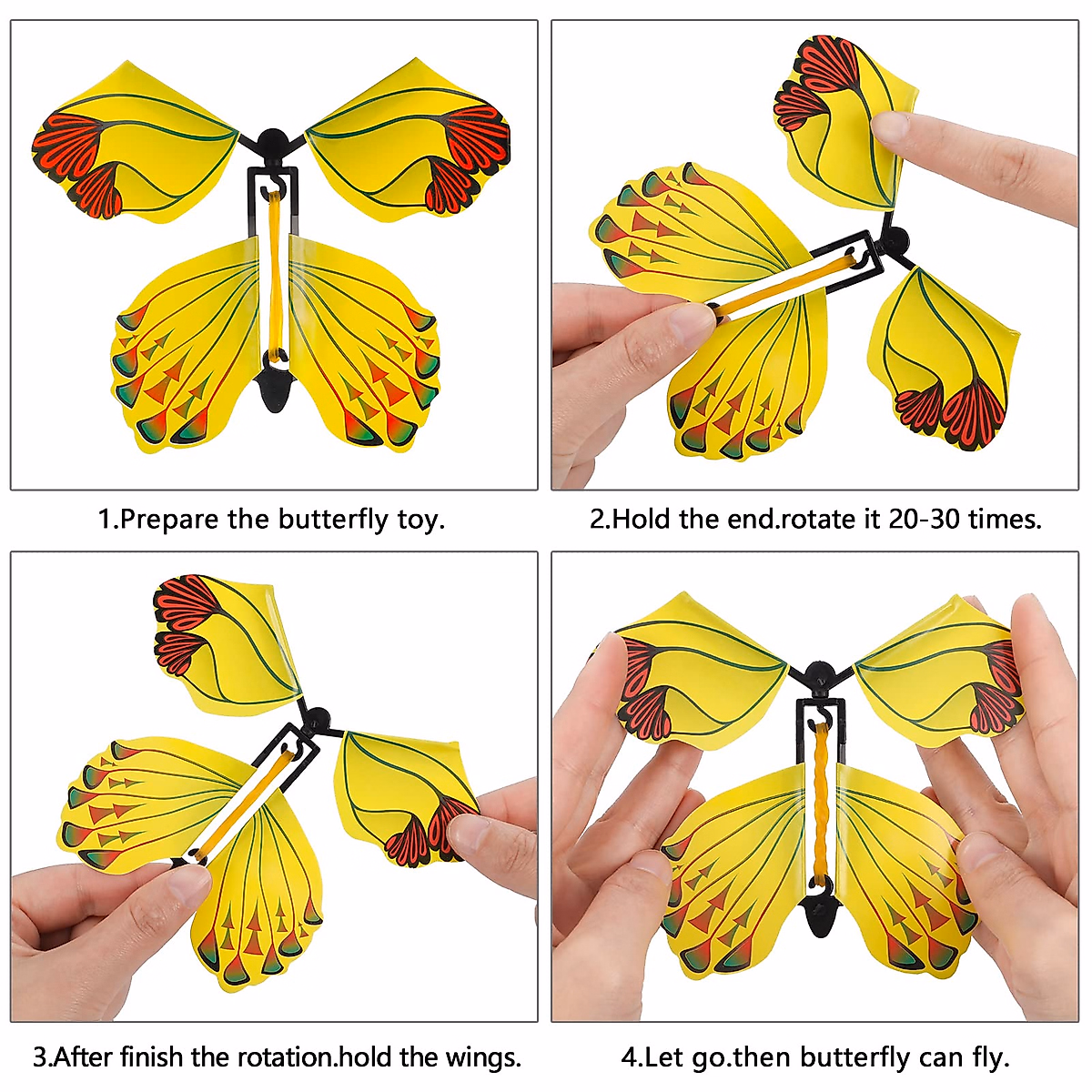 1.Prepare the butterfly toy.

2.Hold the end.rotate it 20-30 times.

3.After finish the rotation.hold the wings.

4.Let go.then butterfly can fly.